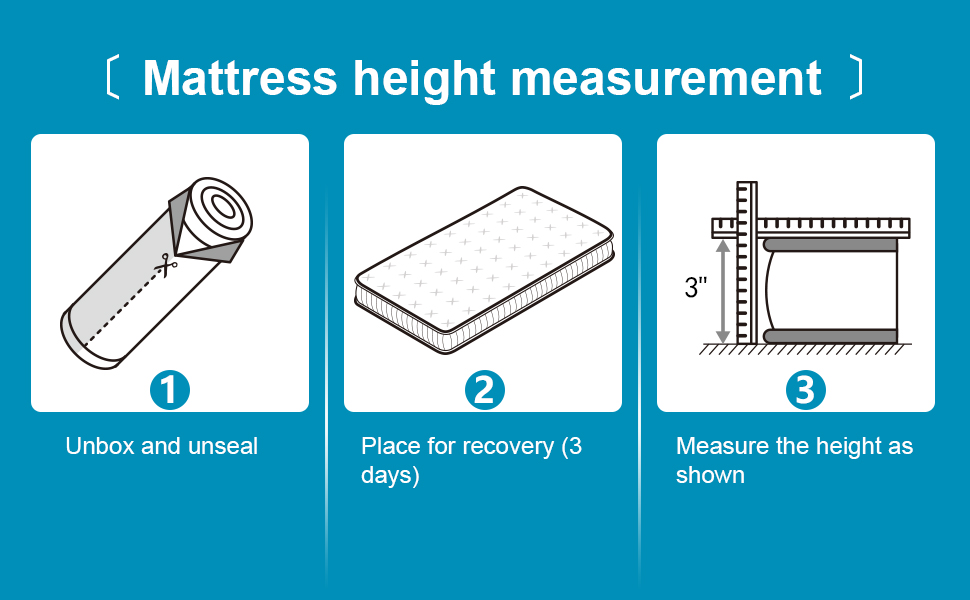 〔 Mattress height measurement 〕

1

Unbox and unseal

2

Place for recovery (3 days)

3"

3

Measure the height as shown