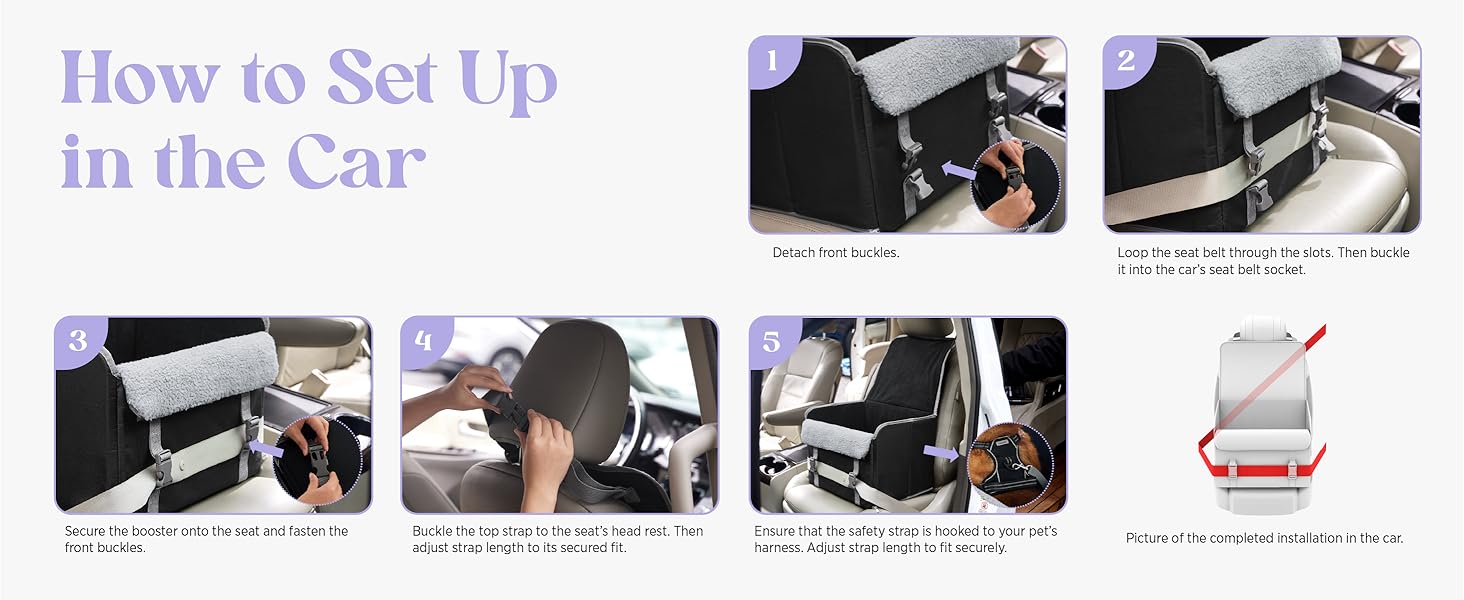 How to Set Up in the Car

1

Detach front buckles.

2

Loop the seat belt through the slots. Then buckle it into the car's seat belt socket.

3

Secure the booster onto the seat and fasten the front buckles.

4

Buckle the top strap to the seat's head rest. Then adjust strap length to its secured fit.

5

Ensure that the safety strap is hooked to your pet's harness. Adjust strap length to fit securely.

Picture of the completed installation in the car.