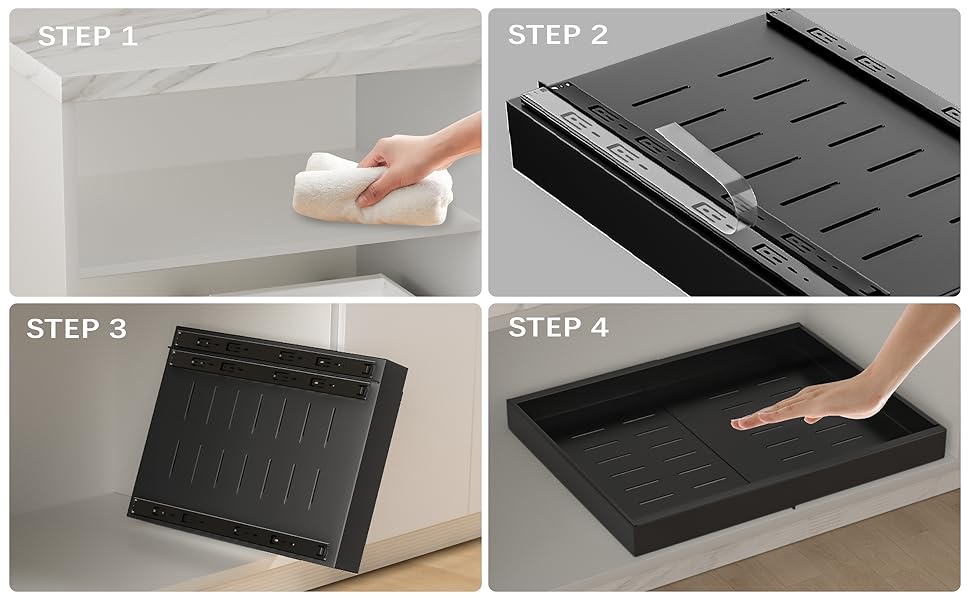 STEP 1

STEP 2

STEP 3

STEP 4