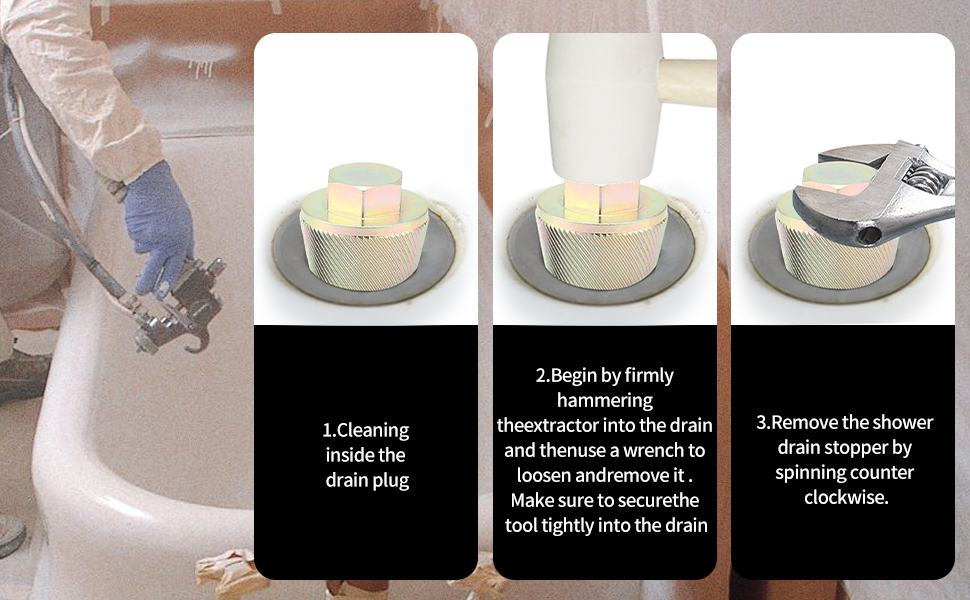 1.Cleaning inside the drain plug

2.Begin by firmly hammering theextractor into the drain and thenuse a wrench to loosen andremove it . Make sure to securethe tool tightly into the drain

3.Remove the shower drain stopper by spinning counter clockwise.