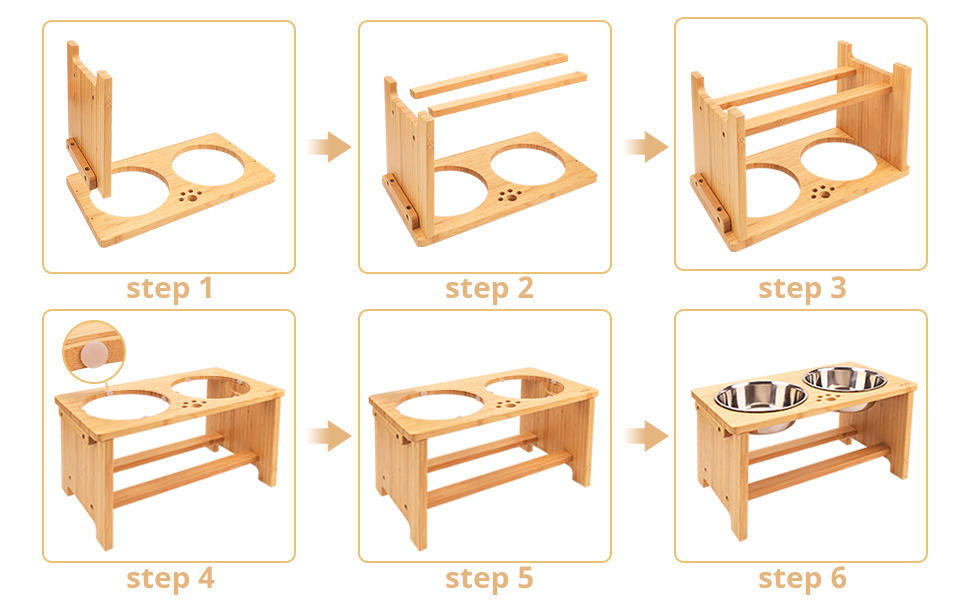 step 1

step 2

step 3

step 4

step 5

step 6