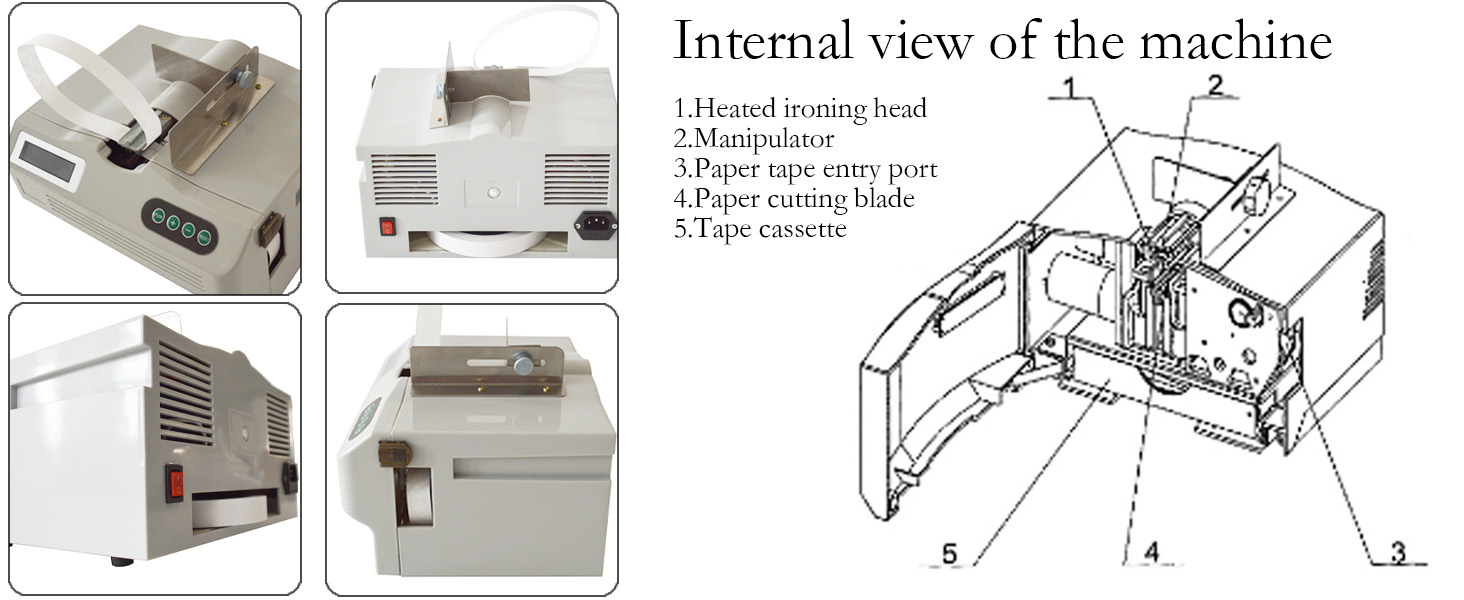 Internal view of the machine

1.Heated ironing head
2.Manipulator
3.Paper tape entry port
4.Paper cutting blade
5.Tape cassette

1
2
5
4
3