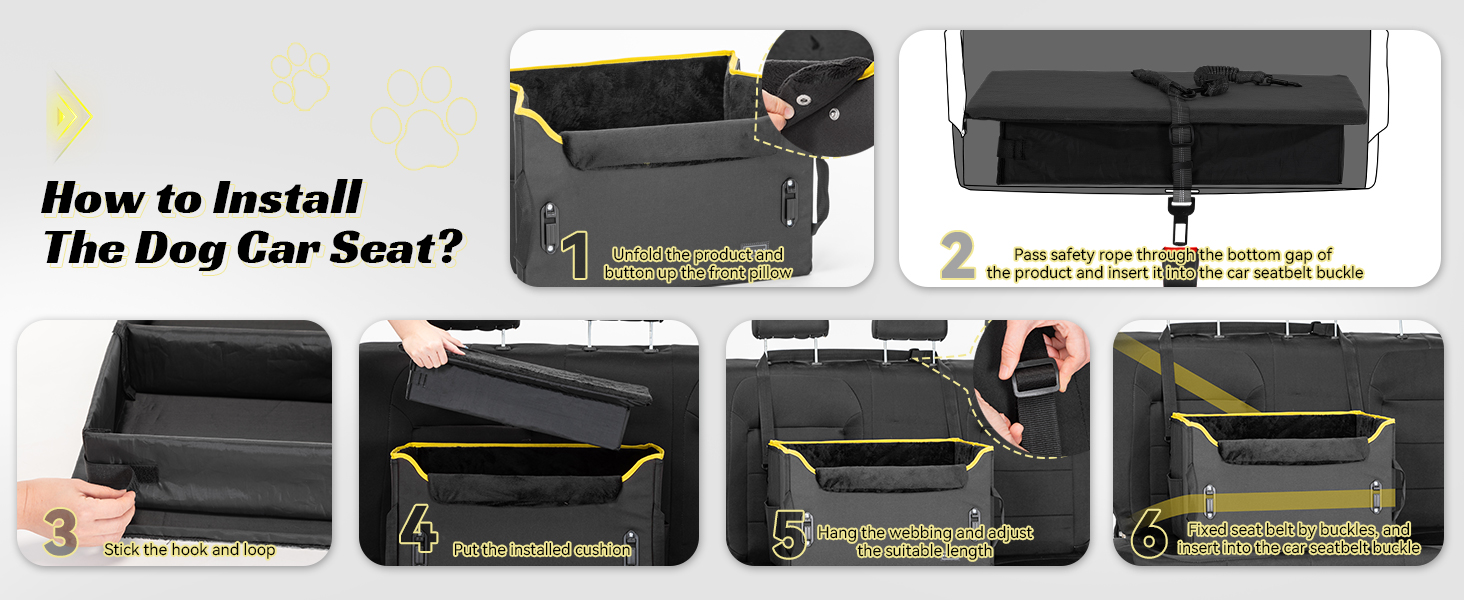 How to Install The Dog Car Seat?

1 Unfold the product and button up the front pillow

2 Pass safety rope through the bottom gap of the product and insert it into the car seatbelt buckle

3 Stick the hook and loop

4 Put the installed cushion

5 Hang the webbing and adjust the suitable length

6 Fixed seat belt by buckles, and insert into the car seatbelt buckle