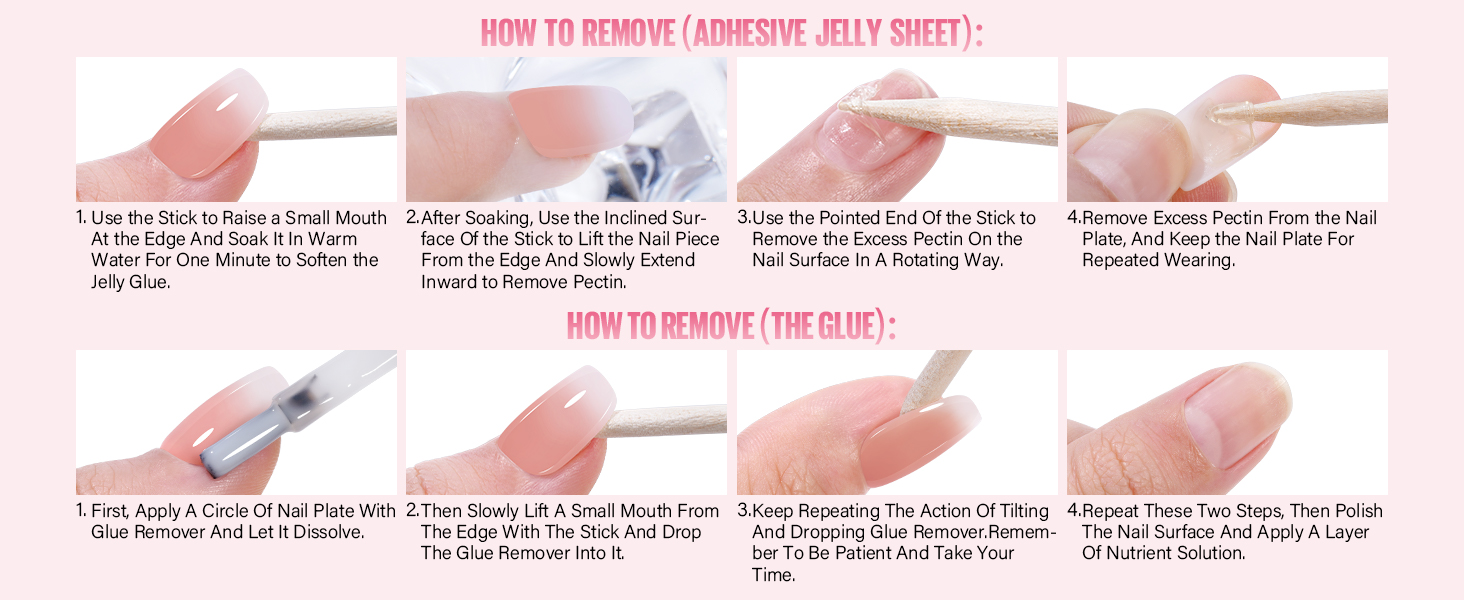 HOW TO REMOVE (ADHESIVE JELLY SHEET):

1. Use the Stick to Raise a Small Mouth At the Edge And Soak It In Warm Water For One Minute to Soften the Jelly Glue.

2. After Soaking, Use the Inclined Surface Of the Stick to Lift the Nail Piece From the Edge And Slowly Extend Inward to Remove Pectin.

3. Use the Pointed End Of the Stick to Remove the Excess Pectin On the Nail Surface In A Rotating Way.

4. Remove Excess Pectin From the Nail Plate, And Keep the Nail Plate For Repeated Wearing.

HOW TO REMOVE (THE GLUE):

1. First, Apply A Circle Of Nail Plate With Glue Remover And Let It Dissolve.

2. Then Slowly Lift A Small Mouth From The Edge With The Stick And Drop The Glue Remover Into It.

3. Keep Repeating The Action Of Tilting And Dropping Glue Remover.Remember To Be Patient And Take Your Time.

4. Repeat These Two Steps, Then Polish The Nail Surface And Apply A Layer Of Nutrient Solution.