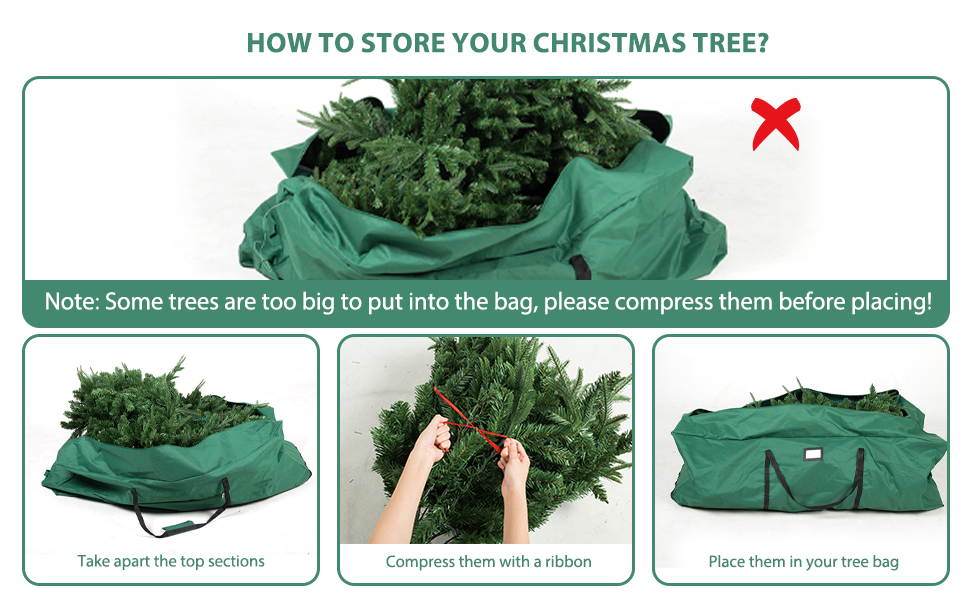 HOW TO STORE YOUR CHRISTMAS TREE?

Note: Some trees are too big to put into the bag, please compress them before placing!

Take apart the top sections

Compress them with a ribbon

Place them in your tree bag