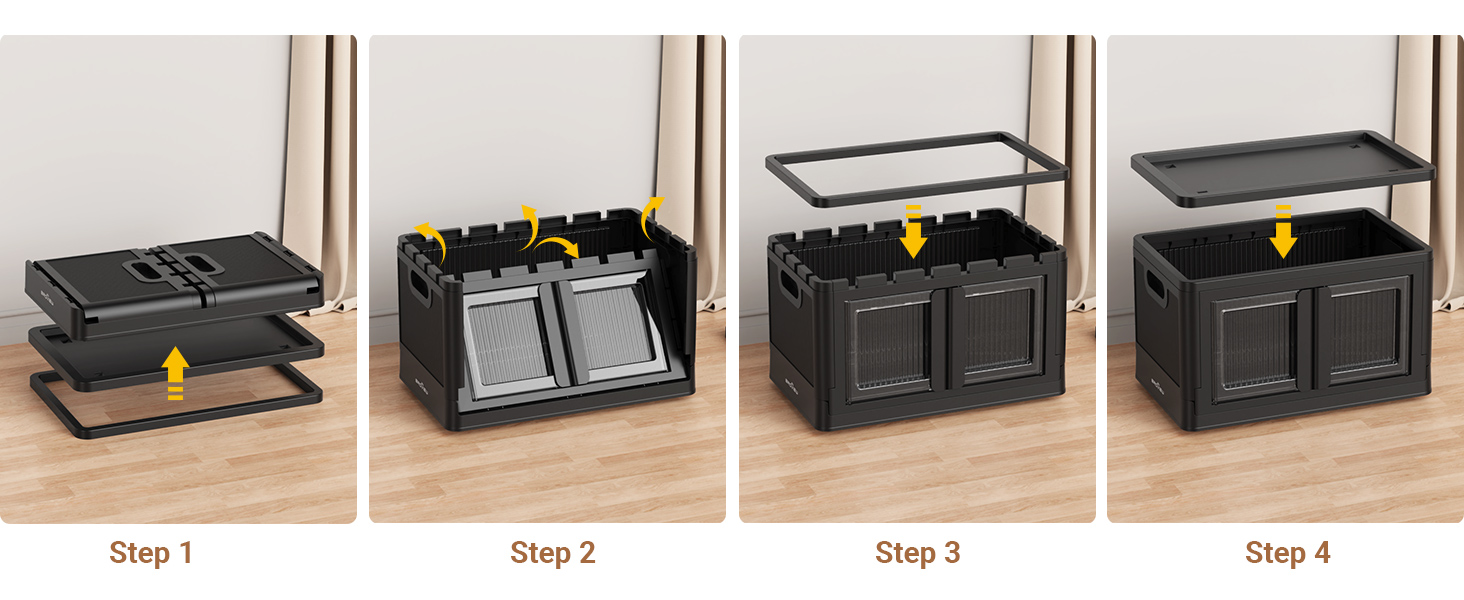 Step 1

Step 2

Step 3

Step 4