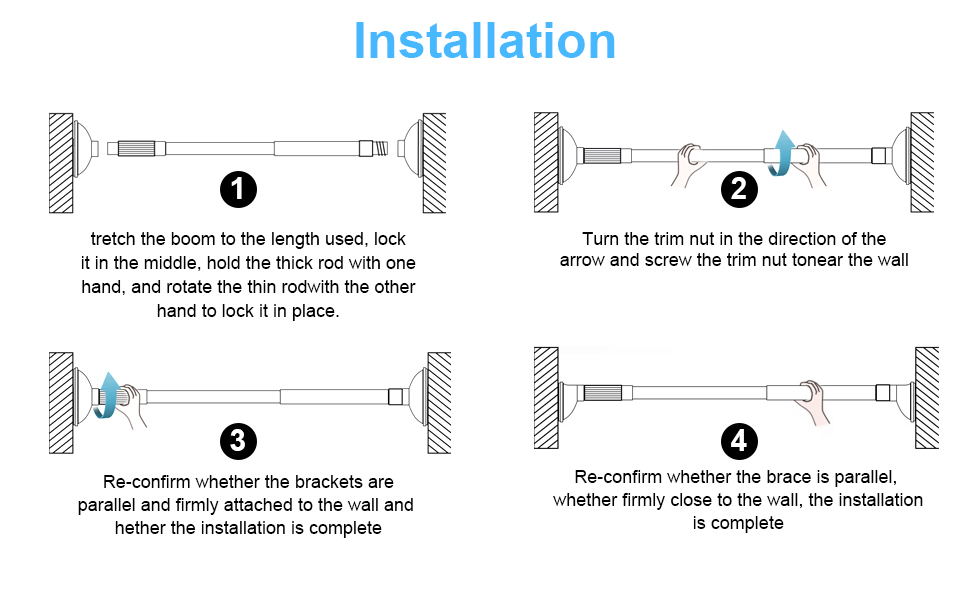 Installation

1

tretch the boom to the length used, lock it in the middle, hold the thick rod with one hand, and rotate the thin rodwith the other hand to lock it in place.

2

Turn the trim nut in the direction of the arrow and screw the trim nut tonear the wall

3

Re-confirm whether the brackets are parallel and firmly attached to the wall and hether the installation is complete

4

Re-confirm whether the brace is parallel, whether firmly close to the wall, the installation is complete