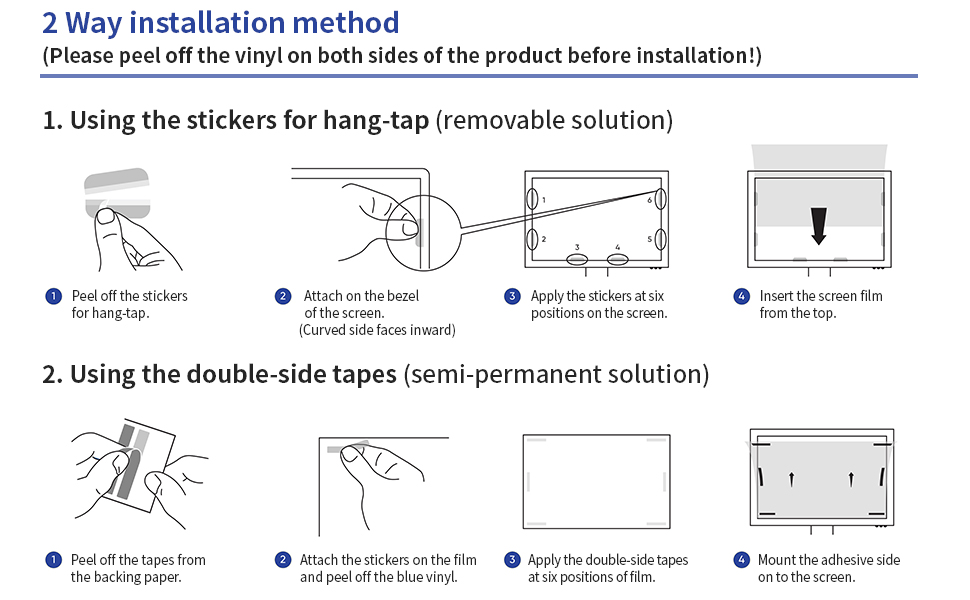 2 Way installation method
(Please peel off the vinyl on both sides of the product before installation!)

1. Using the stickers for hang-tap (removable solution)

1 6 2 5 3 4

1 Peel off the stickers for hang-tap.

2 Attach on the bezel of the screen. (Curved side faces inward)

3 Apply the stickers at six positions on the screen.

4 Insert the screen film from the top.

2. Using the double-side tapes (semi-permanent solution)

1 Peel off the tapes from the backing paper.

2 Attach the stickers on the film and peel off the blue vinyl.

3 Apply the double-side tapes at six positions of film.

4 Mount the adhesive side on to the screen.