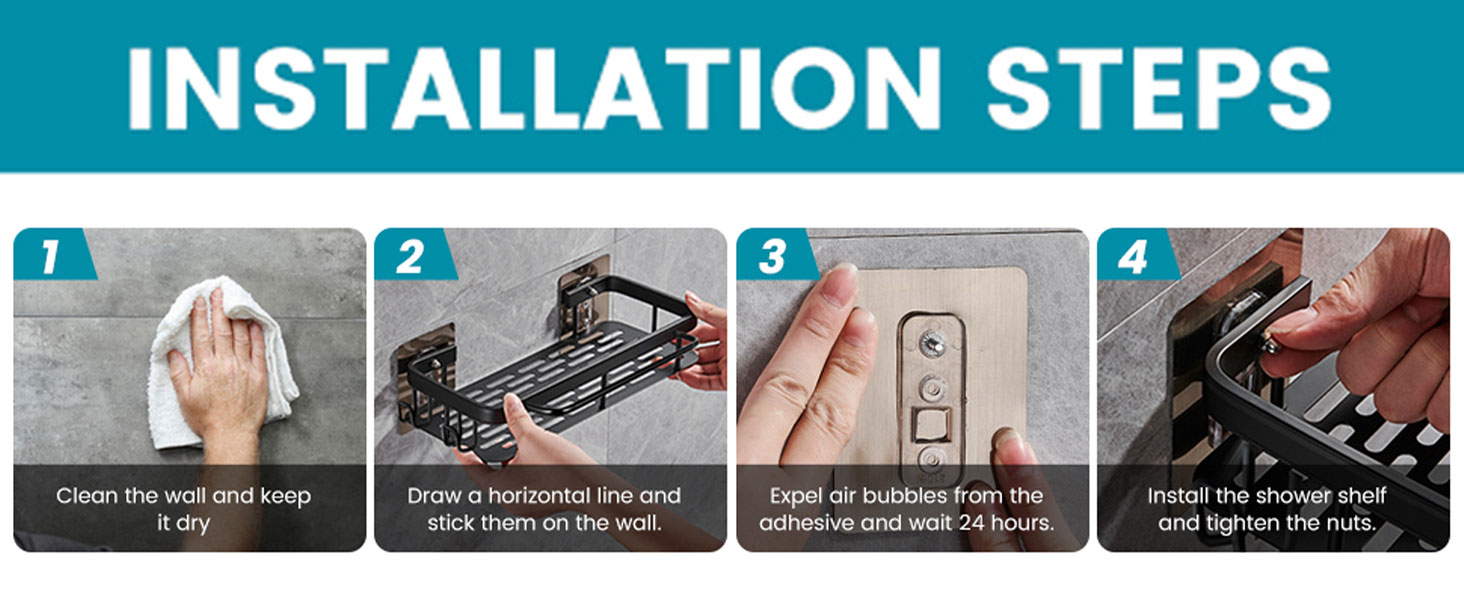 INSTALLATION STEPS

1

Clean the wall and keep it dry

2

Draw a horizontal line and stick them on the wall.

3

Expel air bubbles from the adhesive and wait 24 hours.

4

Install the shower shelf and tighten the nuts.