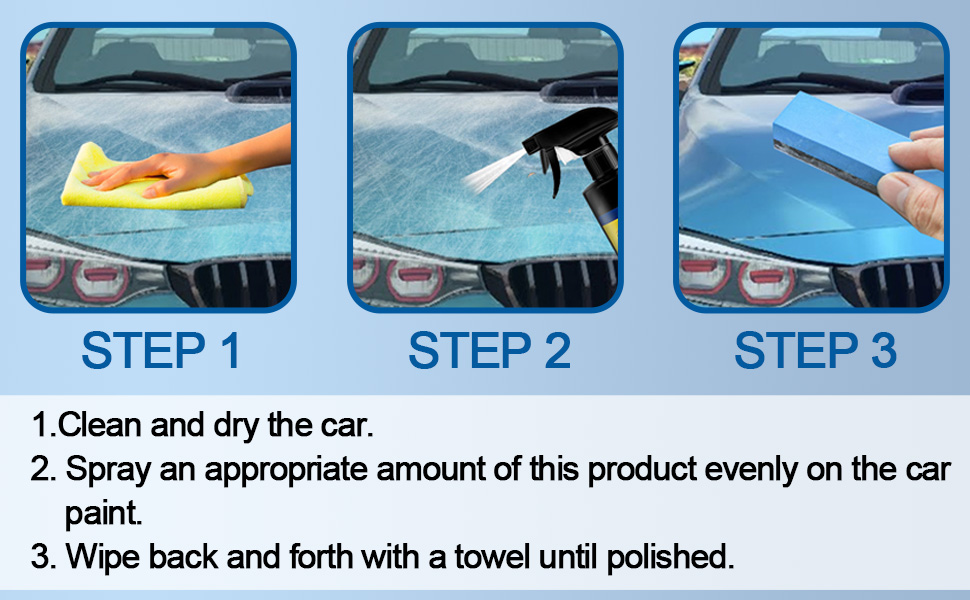 STEP 1

STEP 2

STEP 3

1.Clean and dry the car.
2. Spray an appropriate amount of this product evenly on the car paint.
3. Wipe back and forth with a towel until polished.