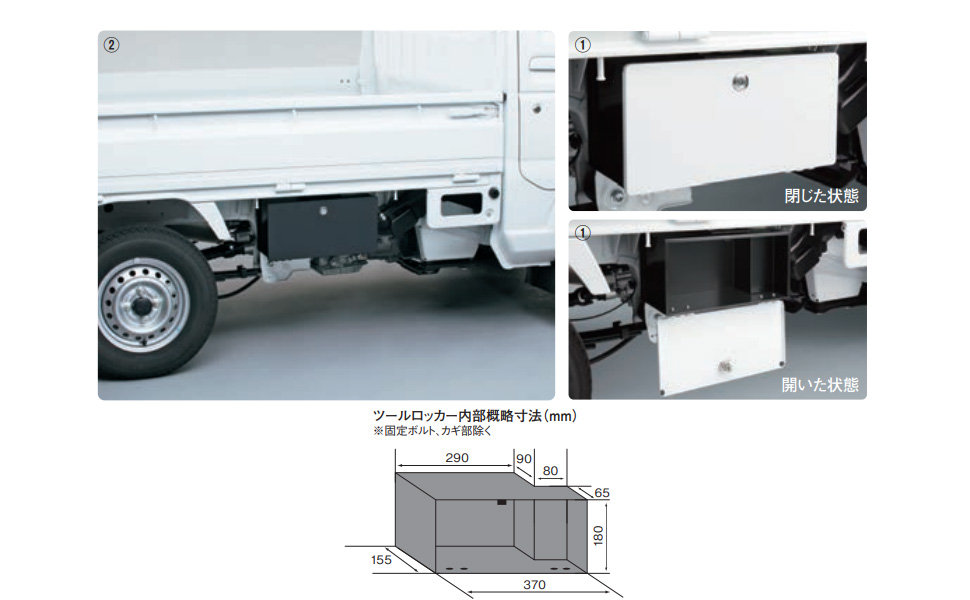 ②

①

閉じた状態

①

開いた状態

ツールロッカー内部概略寸法（mm）
※固定ボルト、カギ部除く

290
90
80
65
180
155
370