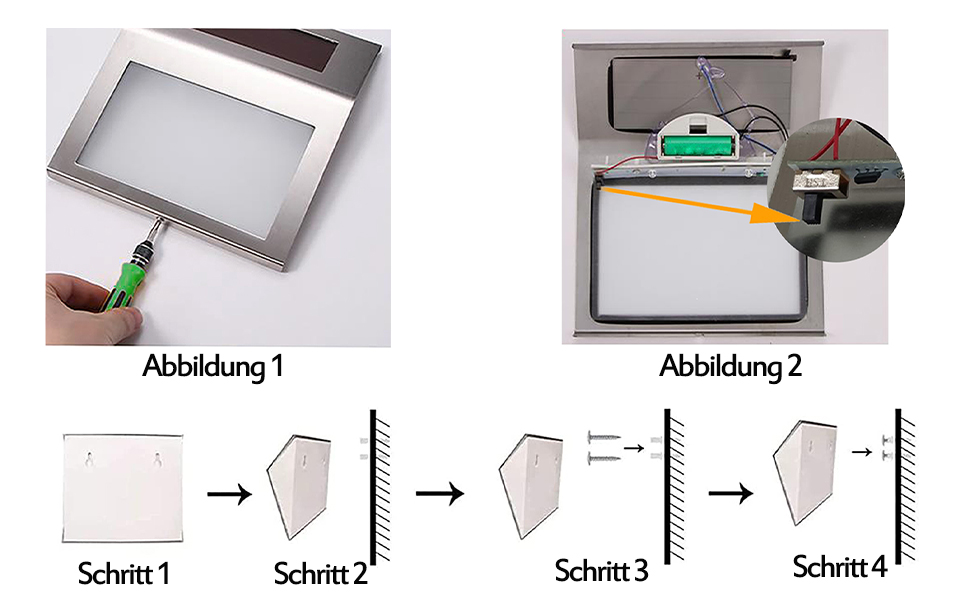 Abbildung 1

Abbildung 2

Schritt 1

Schritt 2

Schritt 3

Schritt 4