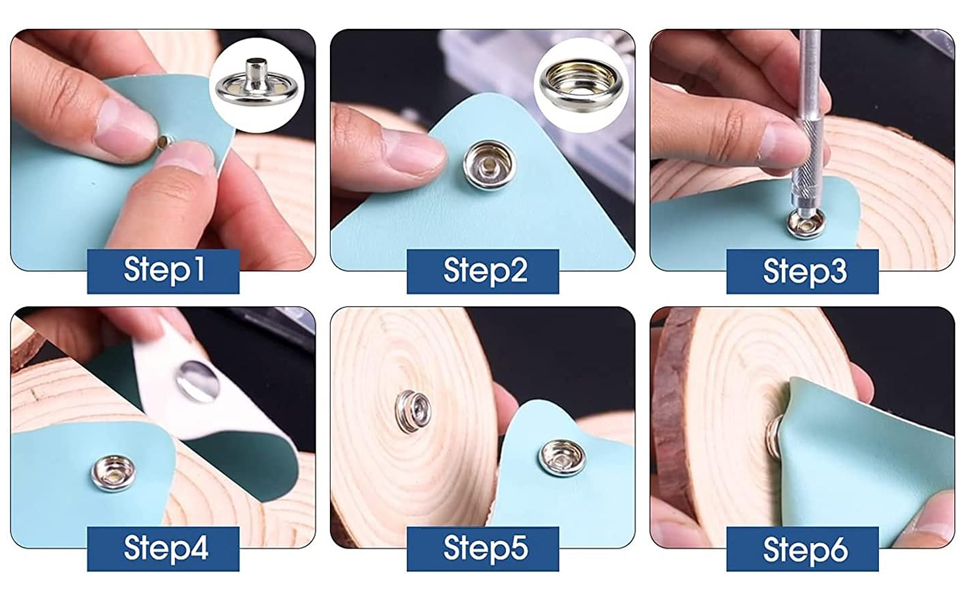 Step1

Step2

Step3

Step4

Step5

Step6