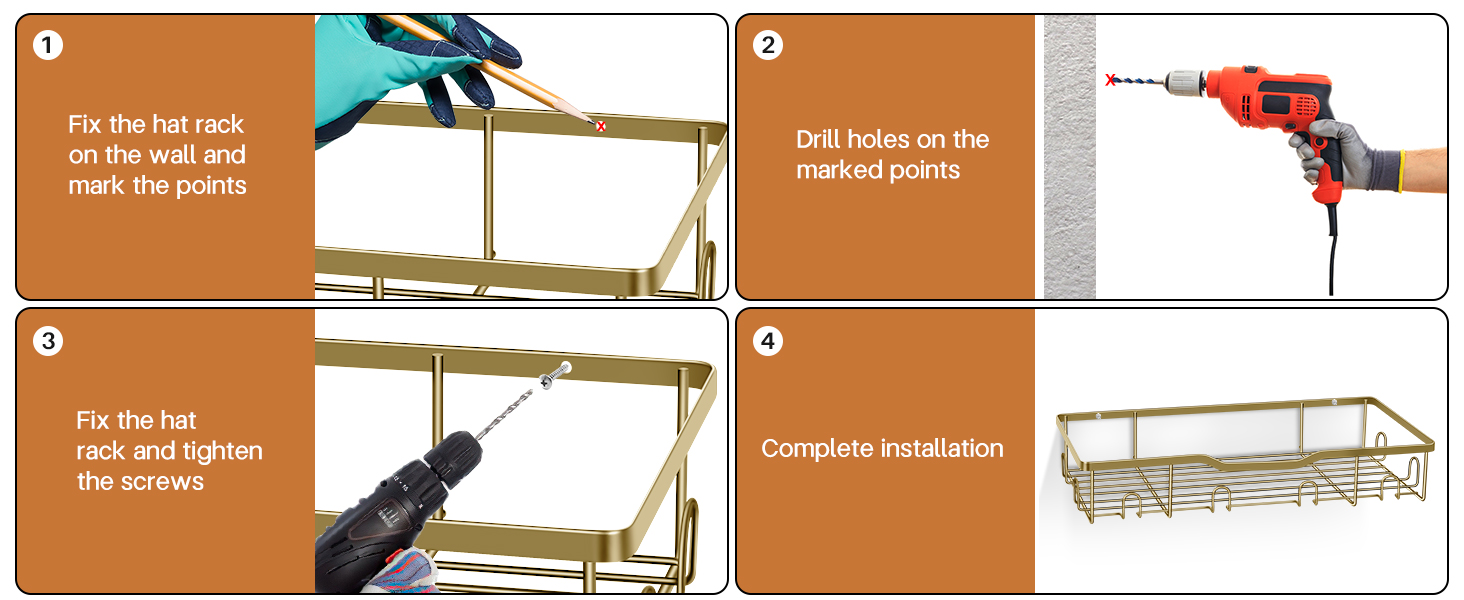 1

Fix the hat rack on the wall and mark the points

2

Drill holes on the marked points

3

Fix the hat rack and tighten the screws

4

Complete installation