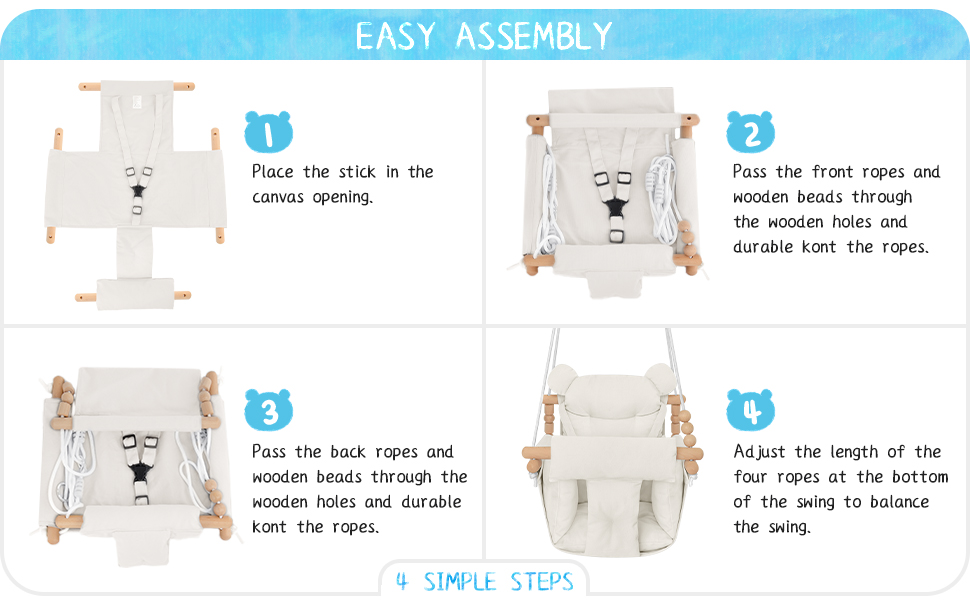 EASY ASSEMBLY

1
Place the stick in the canvas opening.

2
Pass the front ropes and wooden beads through the wooden holes and durable kont the ropes.

3
Pass the back ropes and wooden beads through the wooden holes and durable kont the ropes.

4
Adjust the length of the four ropes at the bottom of the swing to balance the swing.

4 SIMPLE STEPS