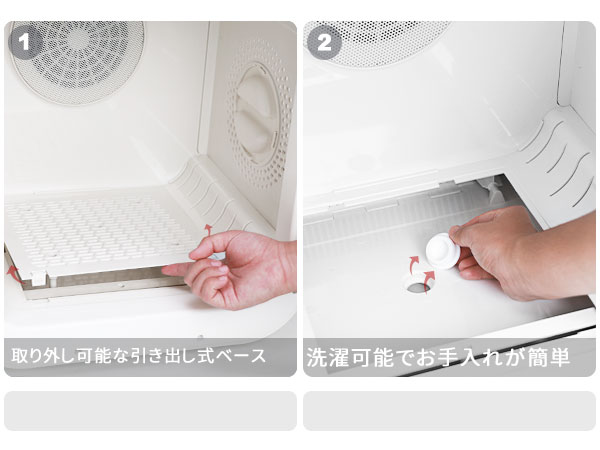 1

取り外し可能な引き出し式ベース

2

洗濯可能でお手入れが簡単