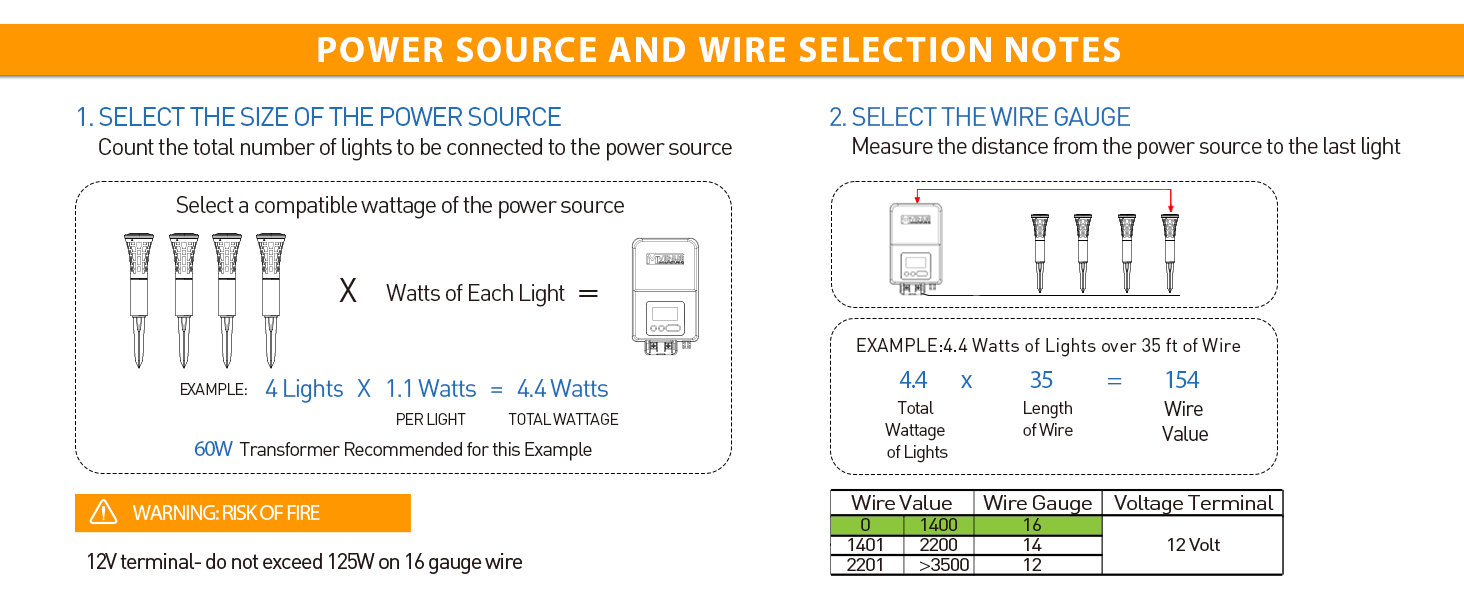 POWER SOURCE AND WIRE SELECTION NOTES

1. SELECT THE SIZE OF THE POWER SOURCE
Count the total number of lights to be connected to the power source

Select a compatible wattage of the power source

X Watts of Each Light =

EXAMPLE: 4 Lights X 1.1 Watts = 4.4 Watts
PER LIGHT TOTAL WATTAGE

60W Transformer Recommended for this Example

WARNING: RISK OF FIRE

12V terminal- do not exceed 125W on 16 gauge wire

2. SELECT THE WIRE GAUGE
Measure the distance from the power source to the last light

EXAMPLE:4.4 Watts of Lights over 35 ft of Wire

4.4 x 35 = 154
Total Wattage of Lights
Length of Wire
Wire Value

| Wire Value | | Wire Gauge | Voltage Terminal |
|---|---|---|---|
| 0 | 1400 | 16 | 12 Volt |
| 1401 | 2200 | 14 | |
| 2201 | >3500 | 12 | |