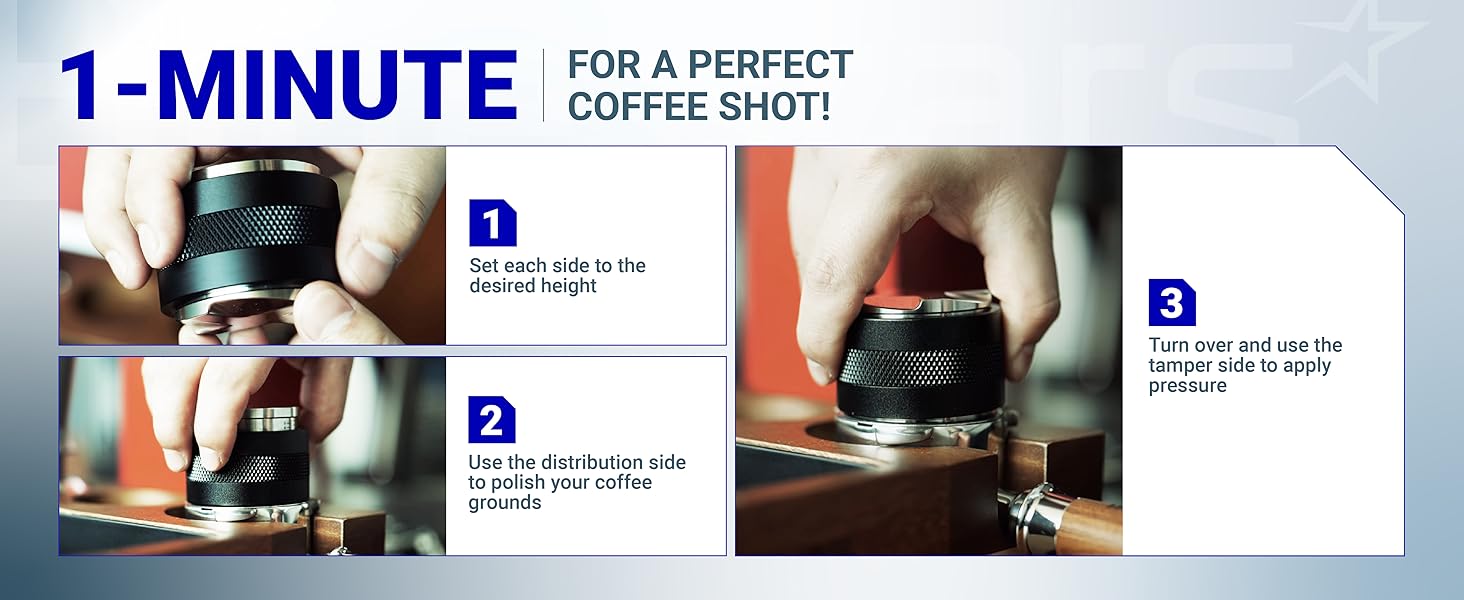 1-MINUTE

FOR A PERFECT COFFEE SHOT!

1

Set each side to the desired height

2

Use the distribution side to polish your coffee grounds

3

Turn over and use the tamper side to apply pressure