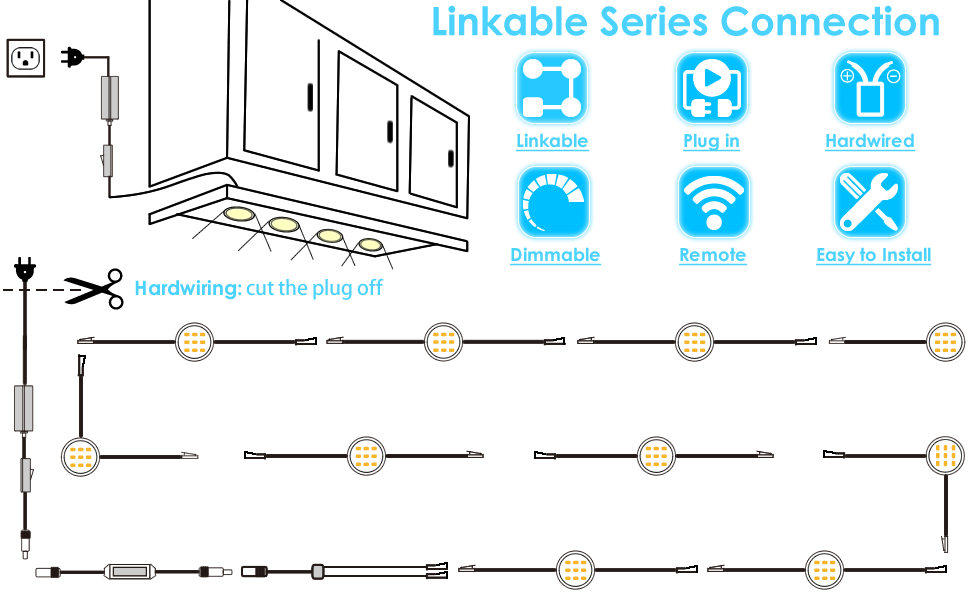 Linkable Series Connection

Linkable

Plug in

Hardwired

Dimmable

Remote

Easy to Install

Hardwiring: cut the plug off