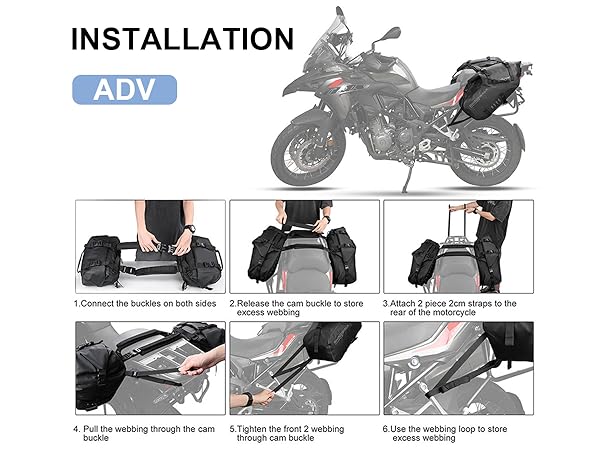 INSTALLATION

ADV

1.Connect the buckles on both sides

2.Release the cam buckle to store excess webbing

3.Attach 2 piece 2cm straps to the rear of the motorcycle

4. Pull the webbing through the cam buckle

5.Tighten the front 2 webbing through cam buckle

6.Use the webbing loop to store excess webbing