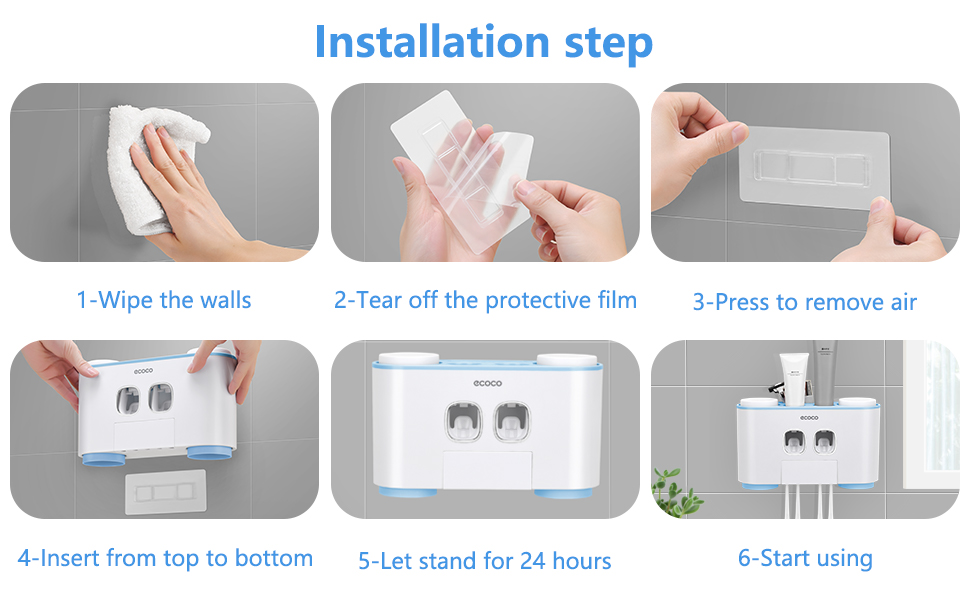 Installation step

1-Wipe the walls

2-Tear off the protective film

3-Press to remove air

ecoco

4-Insert from top to bottom

ecoco

5-Let stand for 24 hours

ecoco

6-Start using