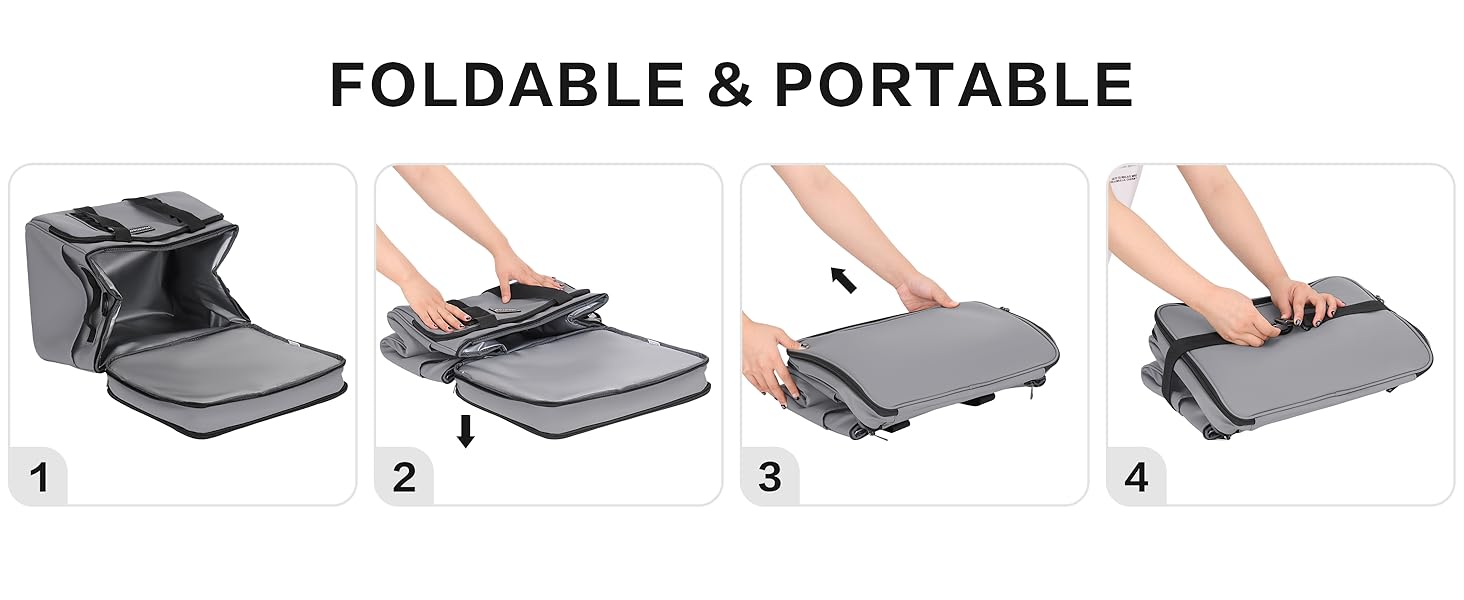 FOLDABLE & PORTABLE

1

2

3

4