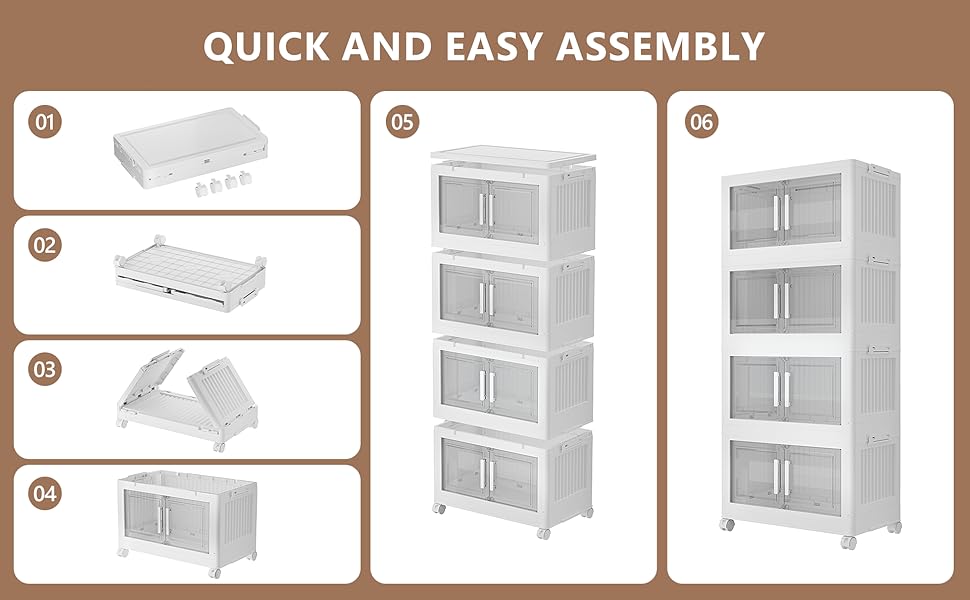 QUICK AND EASY ASSEMBLY

01

02

03

04

05

06