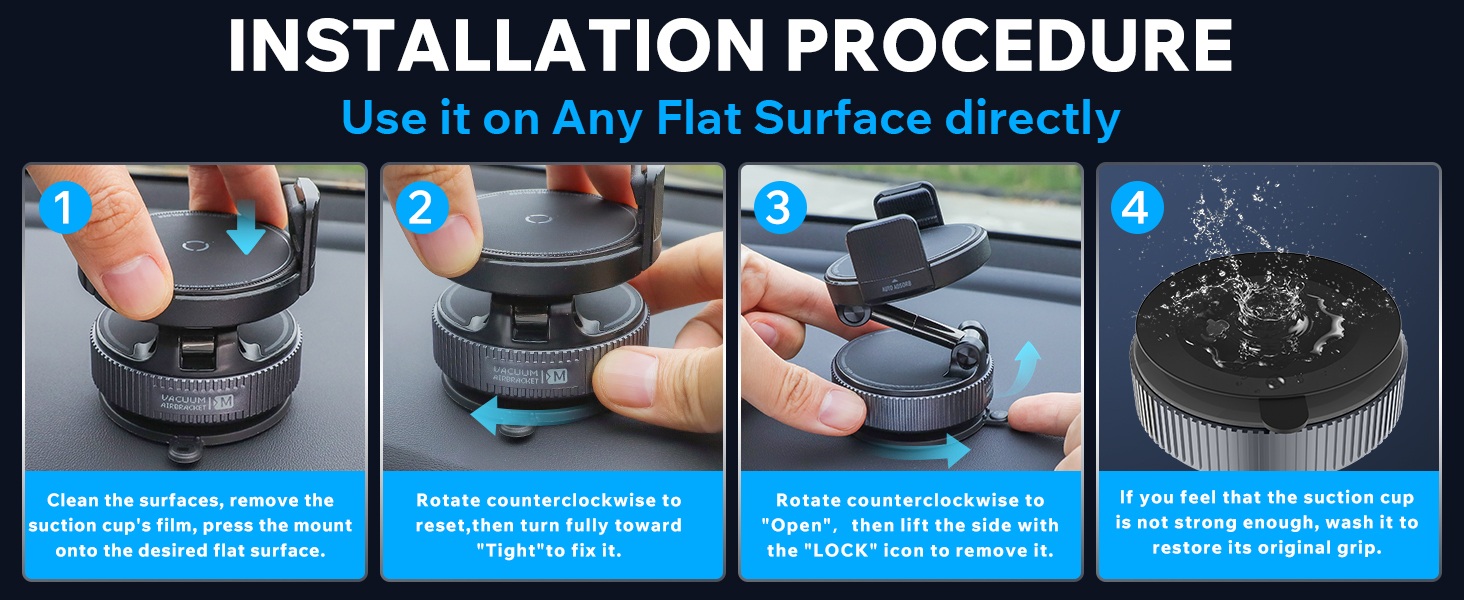 INSTALLATION PROCEDURE

Use it on Any Flat Surface directly

1

VACUUM AIRBRACKET M

Clean the surfaces, remove the suction cup's film, press the mount onto the desired flat surface.

2

VACUUM AIRBRACKET M

Rotate counterclockwise to reset,then turn fully toward "Tight"to fix it.

3

Rotate counterclockwise to "Open", then lift the side with the "LOCK" icon to remove it.

4

If you feel that the suction cup is not strong enough, wash it to restore its original grip.