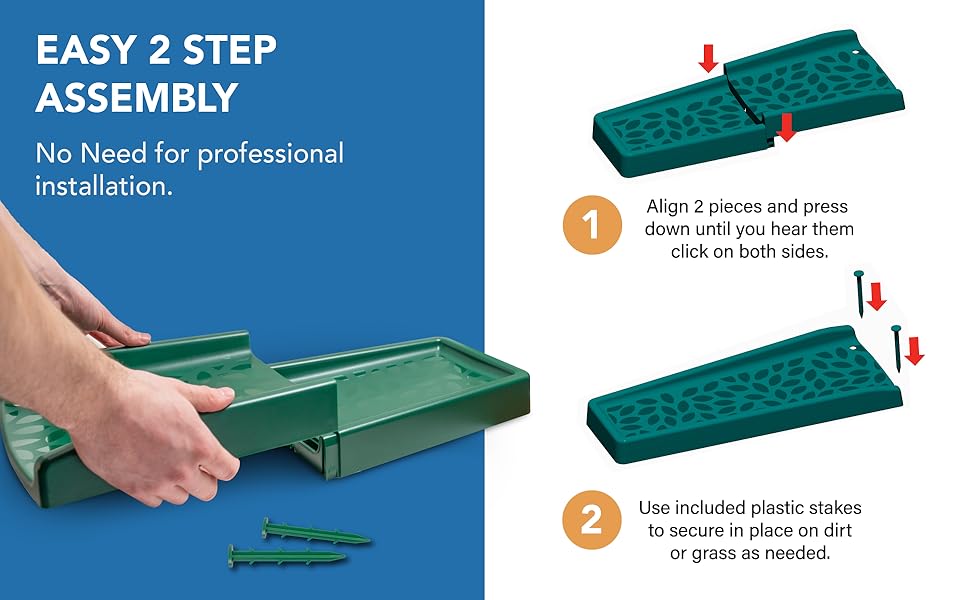 EASY 2 STEP ASSEMBLY

No Need for professional installation.

1

Align 2 pieces and press down until you hear them click on both sides.

2

Use included plastic stakes to secure in place on dirt or grass as needed.