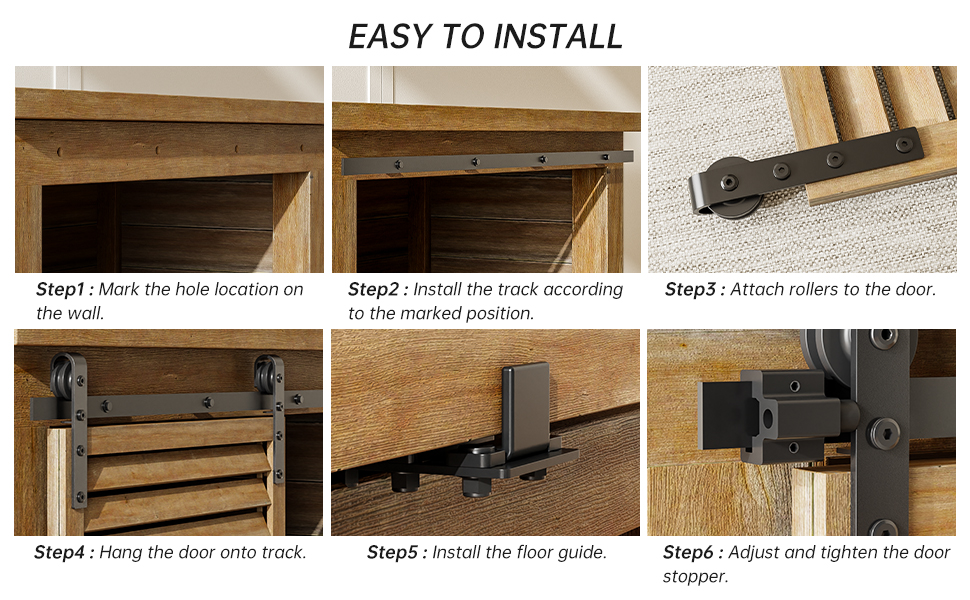 EASY TO INSTALL

Step1 : Mark the hole location on the wall.

Step2 : Install the track according to the marked position.

Step3 : Attach rollers to the door.

Step4 : Hang the door onto track.

Step5 : Install the floor guide.

Step6 : Adjust and tighten the door stopper.