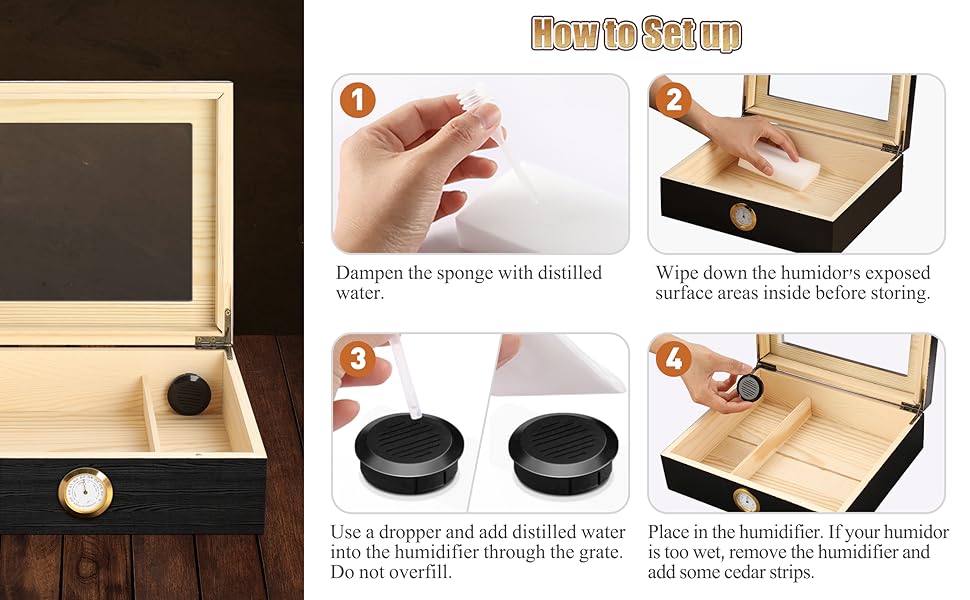 How to Set up

1

Dampen the sponge with distilled water.

2

Wipe down the humidor's exposed surface areas inside before storing.

3

Use a dropper and add distilled water into the humidifier through the grate. Do not overfill.

4

Place in the humidifier. If your humidor is too wet, remove the humidifier and add some cedar strips.