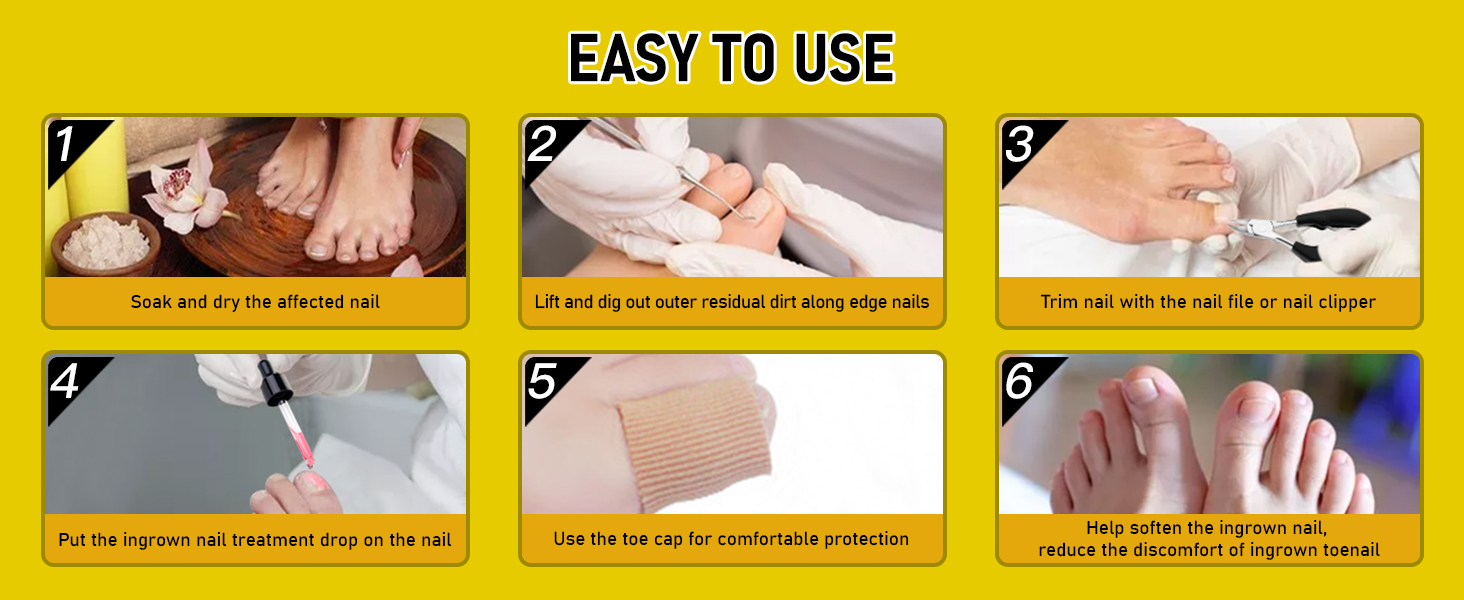 EASY TO USE

1
Soak and dry the affected nail

2
Lift and dig out outer residual dirt along edge nails

3
Trim nail with the nail file or nail clipper

4
Put the ingrown nail treatment drop on the nail

5
Use the toe cap for comfortable protection

6
Help soften the ingrown nail, reduce the discomfort of ingrown toenail