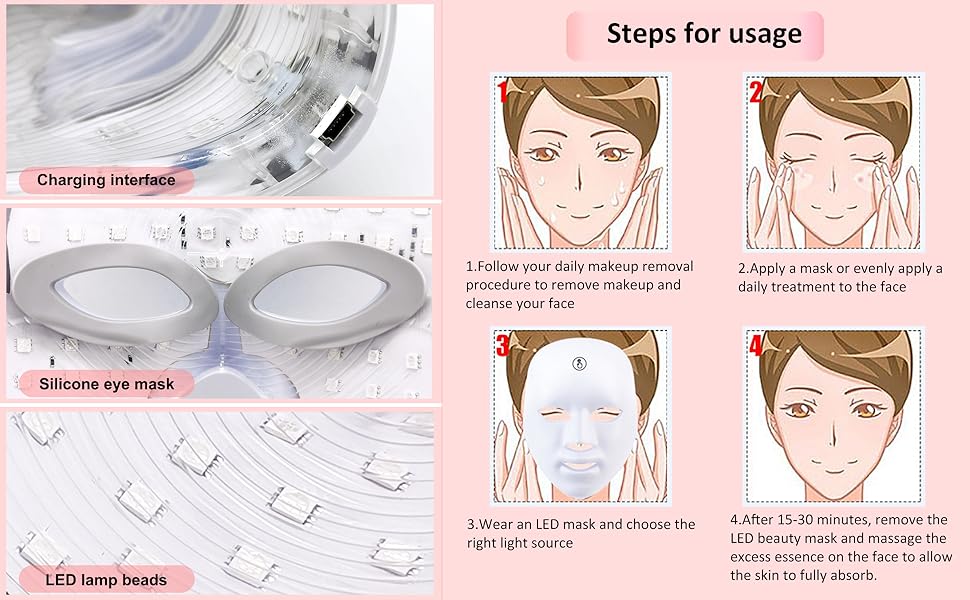 Charging interface

Silicone eye mask

LED lamp beads

Steps for usage

1

1.Follow your daily makeup removal procedure to remove makeup and cleanse your face

2

2.Apply a mask or evenly apply a daily treatment to the face

3

3.Wear an LED mask and choose the right light source

4

4.After 15-30 minutes, remove the LED beauty mask and massage the excess essence on the face to allow the skin to fully absorb.