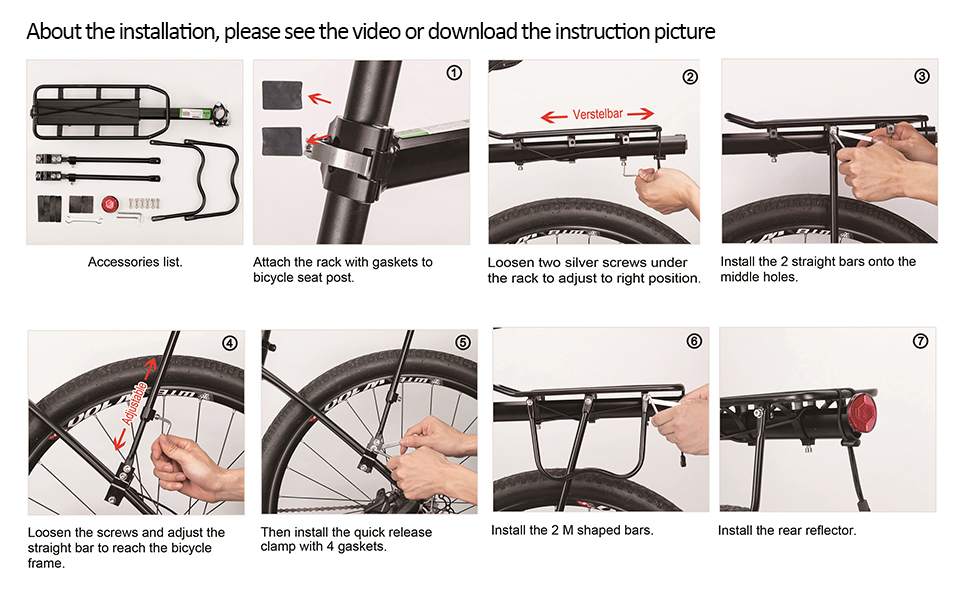 About the installation, please see the video or download the instruction picture

Accessories list.

①
Attach the rack with gaskets to bicycle seat post.

②
Verstelbar
Loosen two silver screws under the rack to adjust to right position.

③
Install the 2 straight bars onto the middle holes.

④
Adjustable
Loosen the screws and adjust the straight bar to reach the bicycle frame.

⑤
Then install the quick release clamp with 4 gaskets.

⑥
Install the 2 M shaped bars.

⑦
Install the rear reflector.