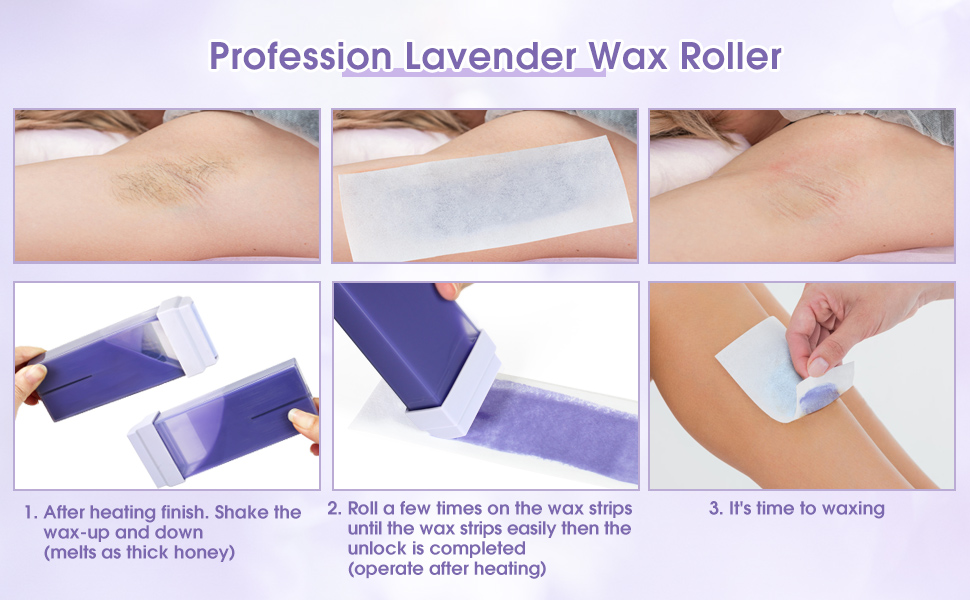 Profession Lavender Wax Roller

1. After heating finish. Shake the wax-up and down
(melts as thick honey)

2. Roll a few times on the wax strips until the wax strips easily then the unlock is completed
(operate after heating)

3. It's time to waxing