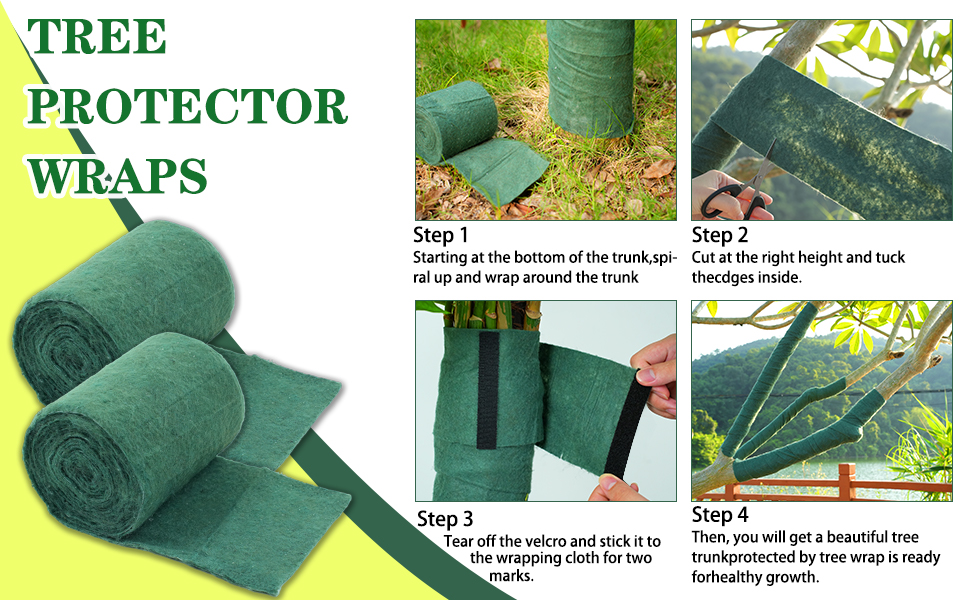 TREE PROTECTOR WRAPS

Step 1
Starting at the bottom of the trunk,spiral up and wrap around the trunk

Step 2
Cut at the right height and tuck thecdges inside.

Step 3
Tear off the velcro and stick it to the wrapping cloth for two marks.

Step 4
Then, you will get a beautiful tree trunkprotected by tree wrap is ready forhealthy growth.