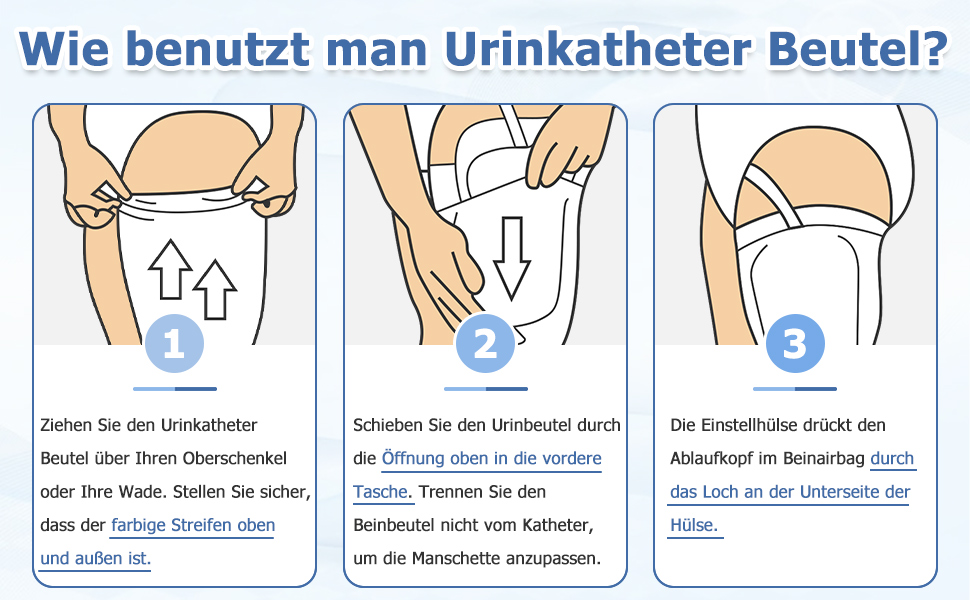 Wie benutzt man Urinkatheter Beutel?

1

Ziehen Sie den Urinkatheter Beutel über Ihren Oberschenkel oder Ihre Wade. Stellen Sie sicher, dass der farbige Streifen oben und außen ist.

2

Schieben Sie den Urinbeutel durch die Öffnung oben in die vordere Tasche. Trennen Sie den Beinbeutel nicht vom Katheter, um die Manschette anzupassen.

3

Die Einstellhülse drückt den Ablaufkopf im Beinairbag durch das Loch an der Unterseite der Hülse.