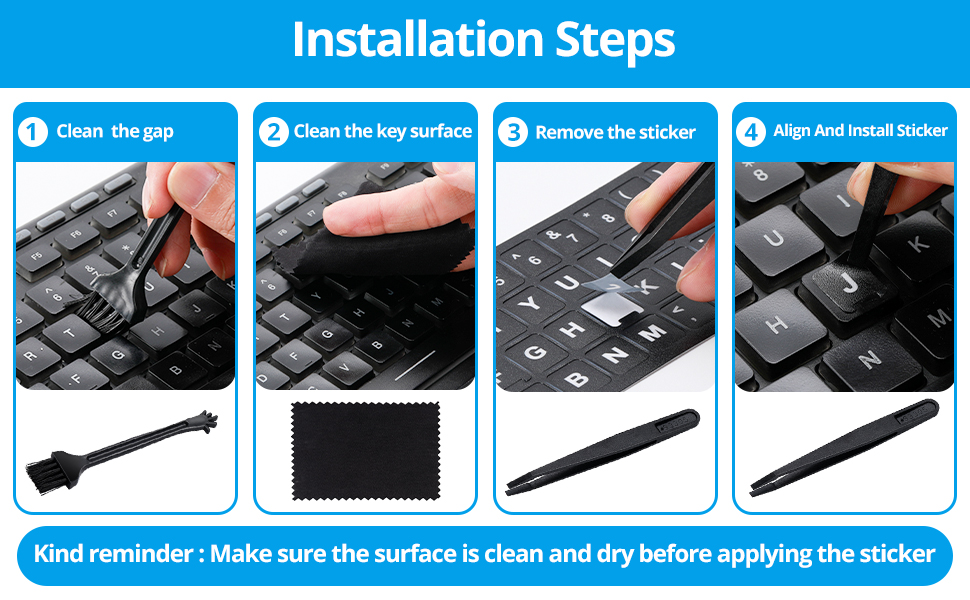 Installation Steps

1 Clean the gap

2 Clean the key surface

3 Remove the sticker

4 Align And Install Sticker

Kind reminder : Make sure the surface is clean and dry before applying the sticker