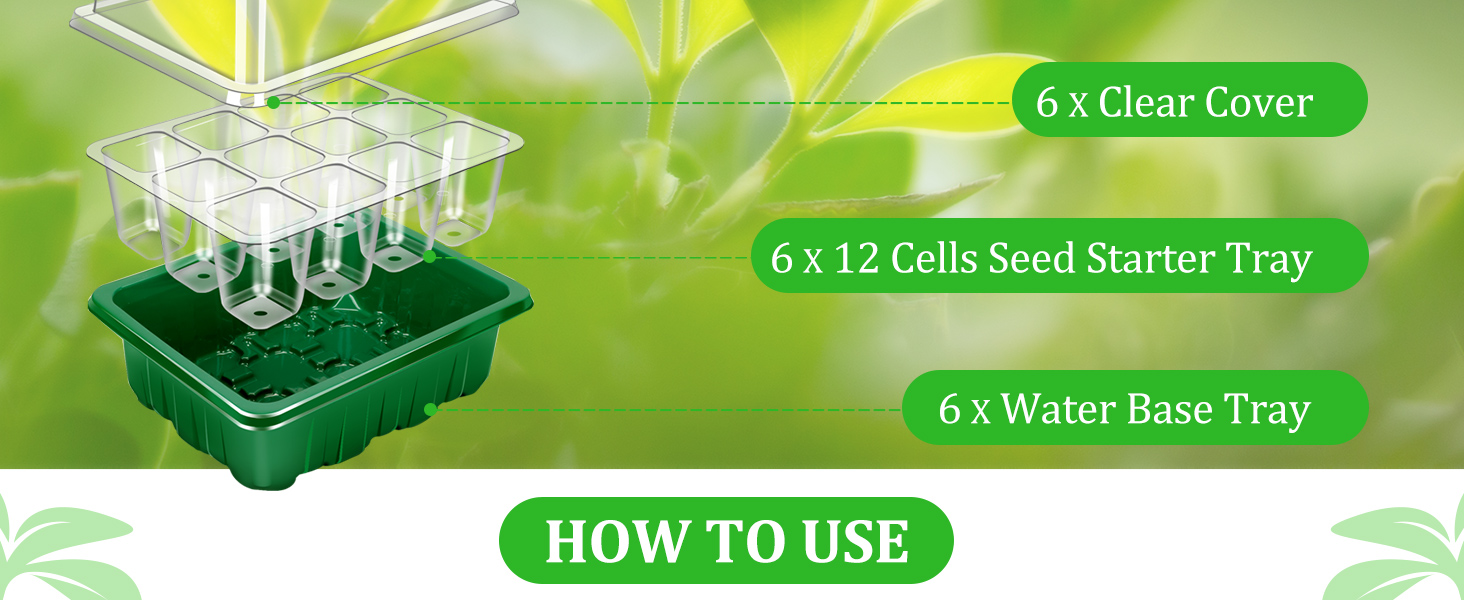 6 x Clear Cover

6 x 12 Cells Seed Starter Tray

6 x Water Base Tray

HOW TO USE