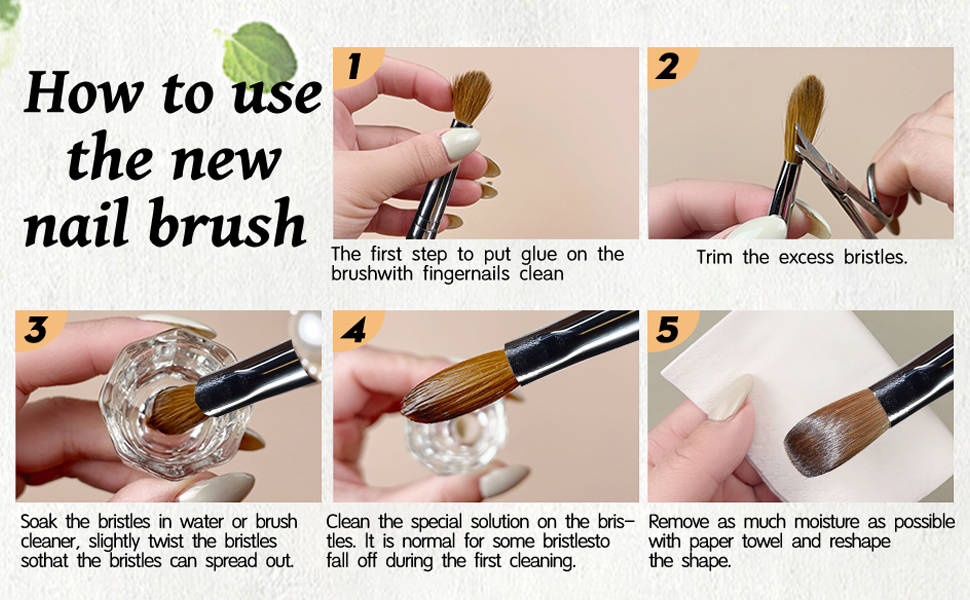 How to use the new nail brush

1
The first step to put glue on the brushwith fingernails clean

2
Trim the excess bristles.

3
Soak the bristles in water or brush cleaner, slightly twist the bristles sothat the bristles can spread out.

4
Clean the special solution on the bristles. It is normal for some bristlesto fall off during the first cleaning.

5
Remove as much moisture as possible with paper towel and reshape the shape.