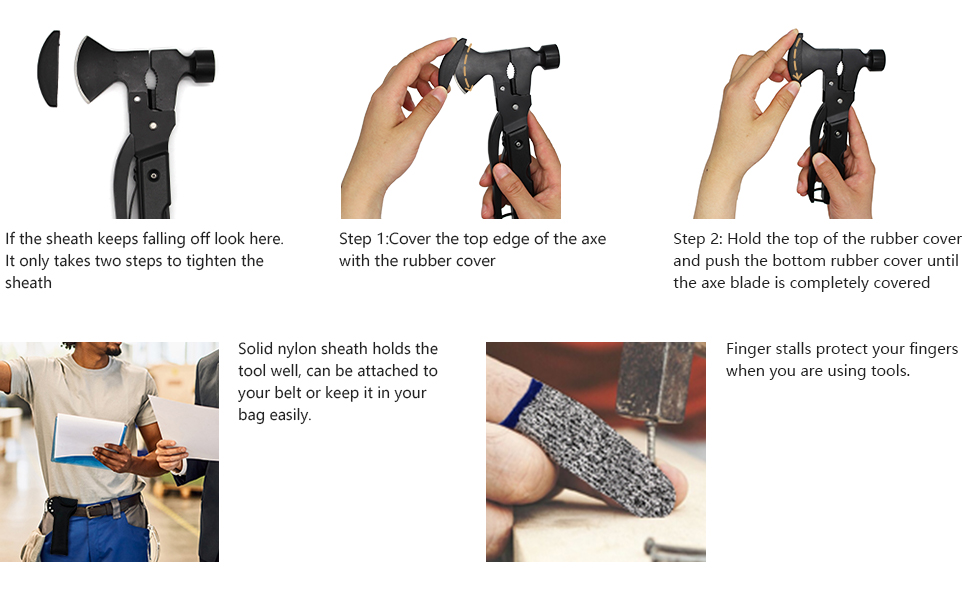 If the sheath keeps falling off look here. It only takes two steps to tighten the sheath

Step 1:Cover the top edge of the axe with the rubber cover

Step 2: Hold the top of the rubber cover and push the bottom rubber cover until the axe blade is completely covered

Solid nylon sheath holds the tool well, can be attached to your belt or keep it in your bag easily.

Finger stalls protect your fingers when you are using tools.