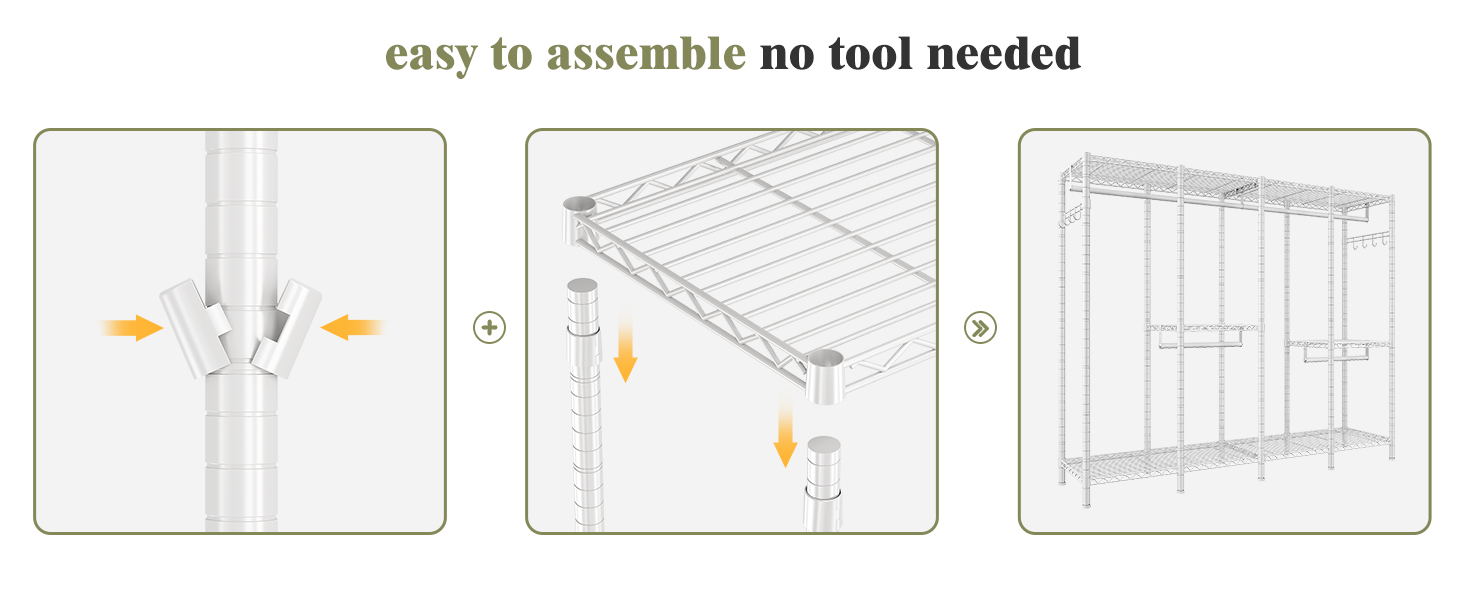 easy to assemble no tool needed