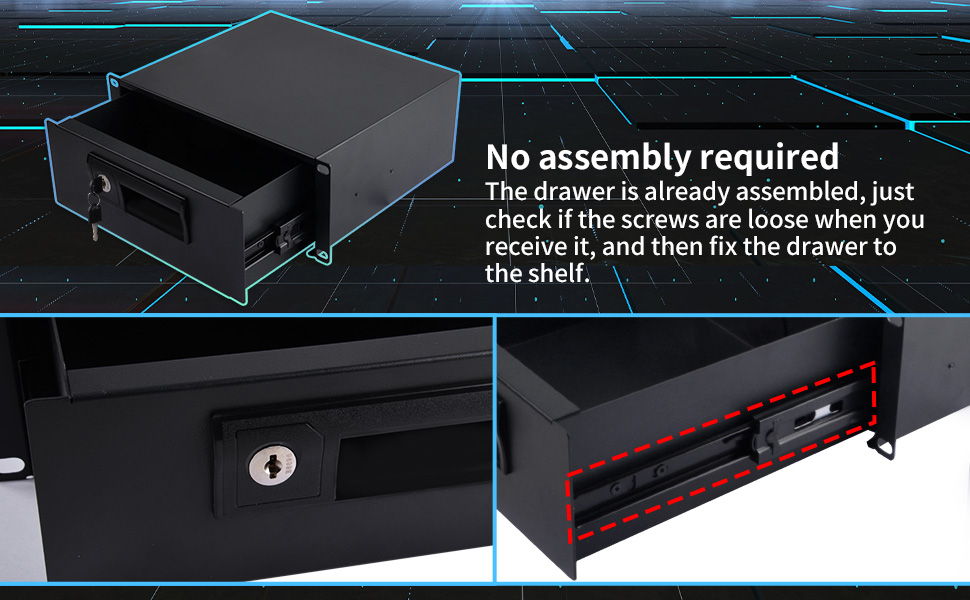 No assembly required
The drawer is already assembled, just check if the screws are loose when you receive it, and then fix the drawer to the shelf.