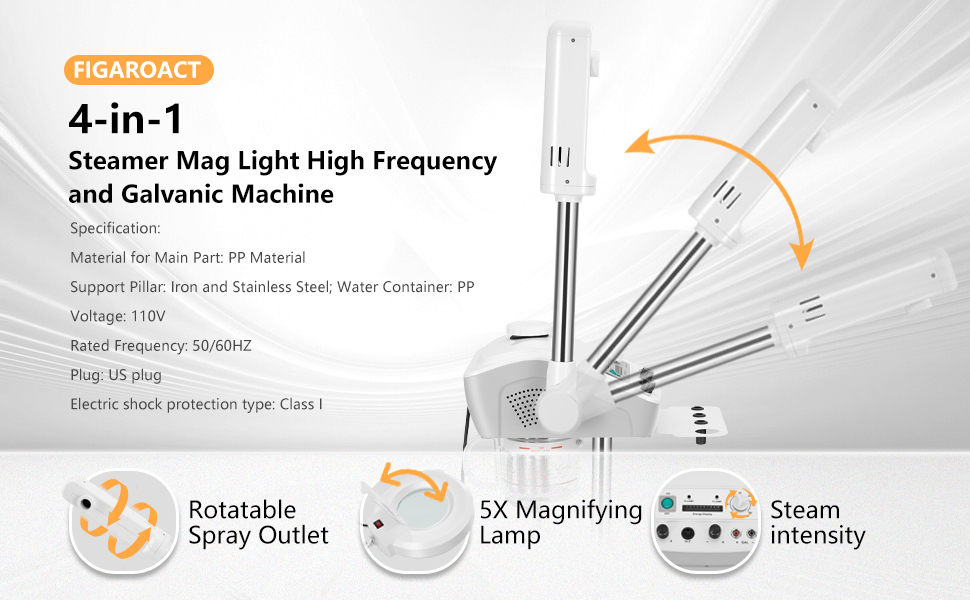 FIGAROACT

4-in-1

Steamer Mag Light High Frequency and Galvanic Machine

Specification:

Material for Main Part: PP Material

Support Pillar: Iron and Stainless Steel; Water Container: PP

Voltage: 110V

Rated Frequency: 50/60HZ

Plug: US plug

Electric shock protection type: Class I

Rotatable Spray Outlet

5X Magnifying Lamp

Steam intensity