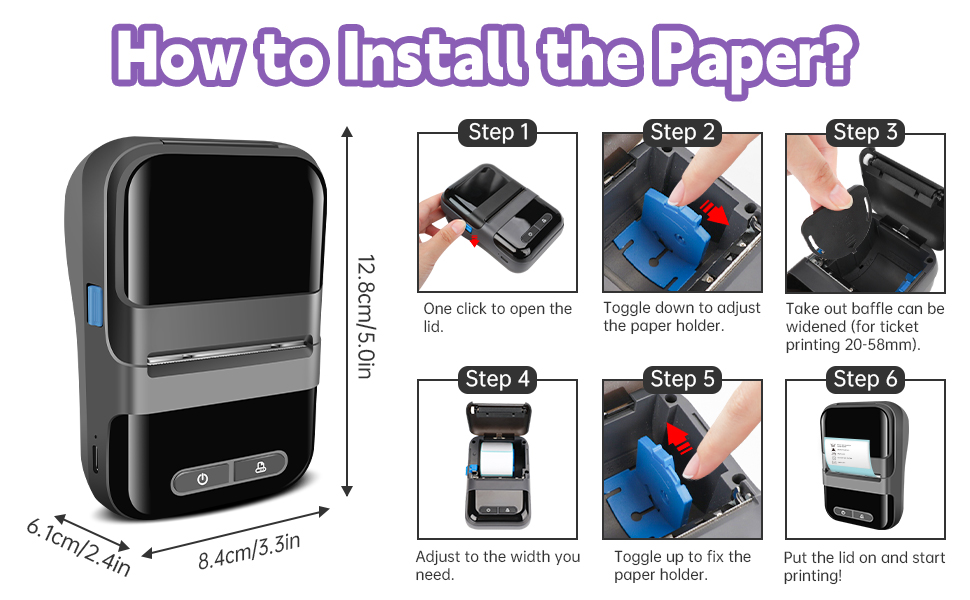 How to Install the Paper?

12.8cm/5.0in

6.1cm/2.4in

8.4cm/3.3in

Step 1

One click to open the lid.

Step 2

Toggle down to adjust the paper holder.

Step 3

Take out baffle can be widened (for ticket printing 20-58mm).

Step 4

Adjust to the width you need.

Step 5

Toggle up to fix the paper holder.

Step 6

Put the lid on and start printing!