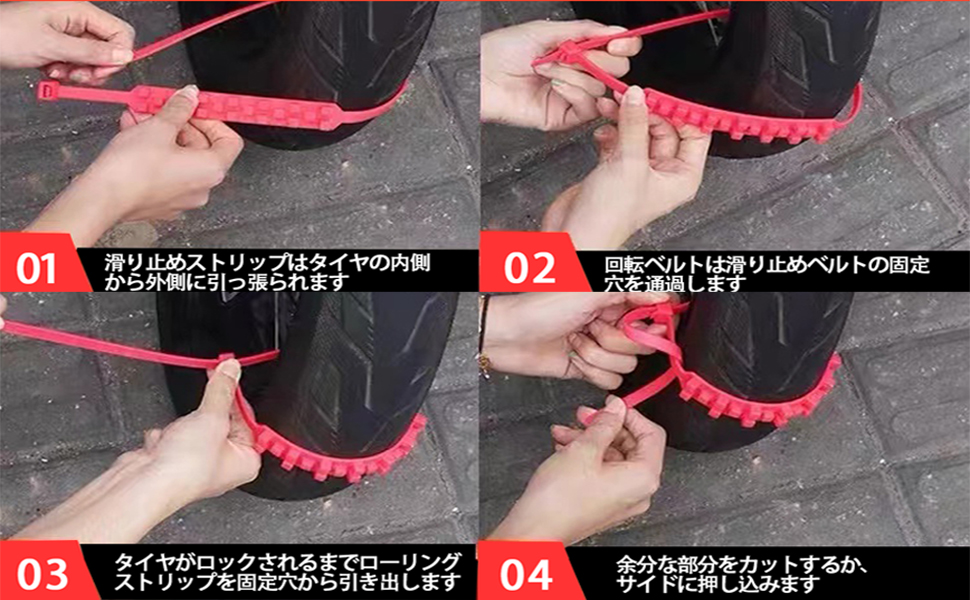 01
滑り止めストリップはタイヤの内側から外側に引っ張られます

02
回転ベルトは滑り止めベルトの固定穴を通過します

03
タイヤがロックされるまでローリングストリップを固定穴から引き出します

04
余分な部分をカットするか、サイドに押し込みます