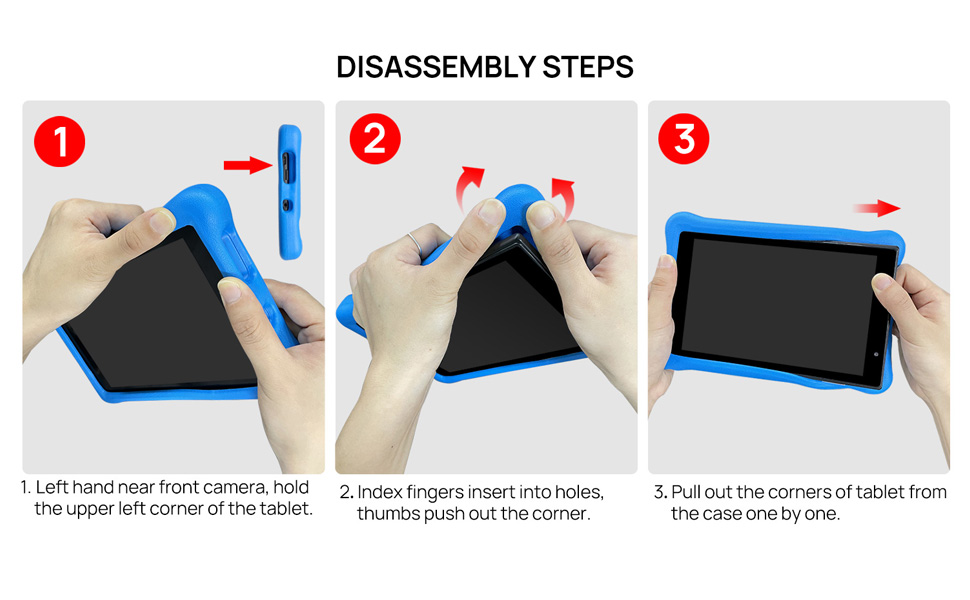 DISASSEMBLY STEPS

1

2

3

1. Left hand near front camera, hold the upper left corner of the tablet.

2. Index fingers insert into holes, thumbs push out the corner.

3. Pull out the corners of tablet from the case one by one.