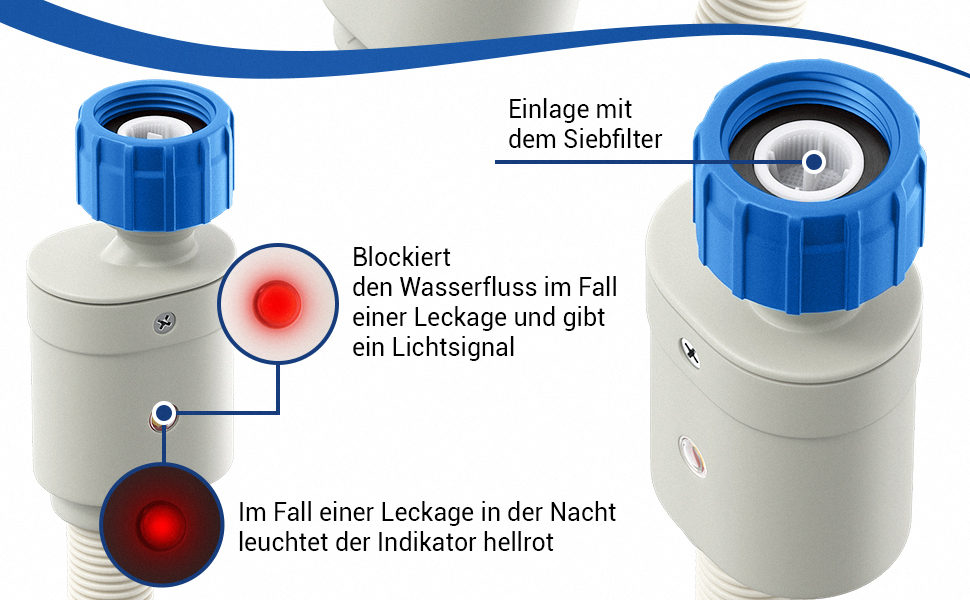 Einlage mit dem Siebfilter

Blockiert den Wasserfluss im Fall einer Leckage und gibt ein Lichtsignal

Im Fall einer Leckage in der Nacht leuchtet der Indikator hellrot