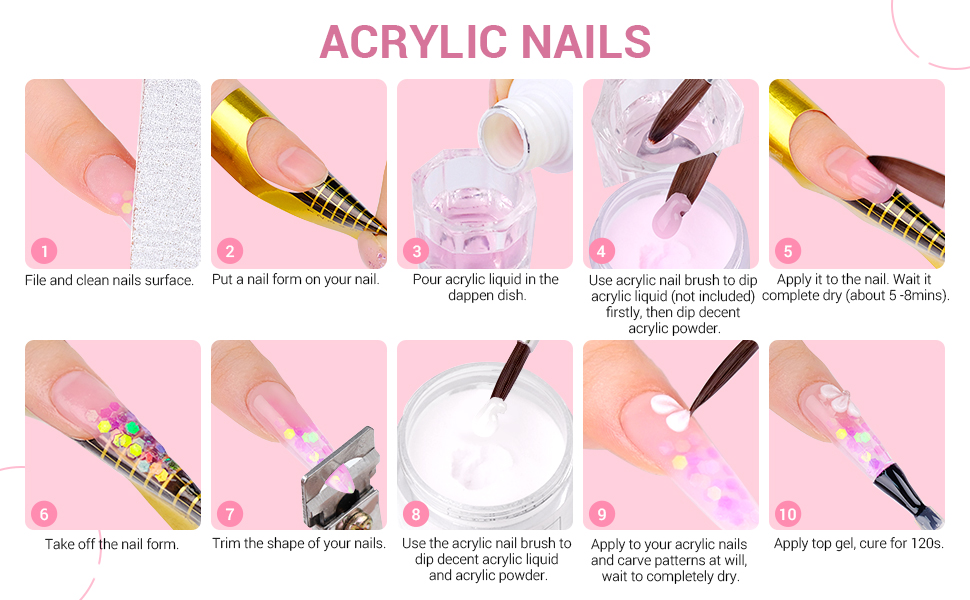 ACRYLIC NAILS

1
File and clean nails surface.

2
Put a nail form on your nail.

3
Pour acrylic liquid in the dappen dish.

4
Use acrylic nail brush to dip acrylic liquid (not included) firstly, then dip decent acrylic powder.

5
Apply it to the nail. Wait it complete dry (about 5 -8mins).

6
Take off the nail form.

7
Trim the shape of your nails.

8
Use the acrylic nail brush to dip decent acrylic liquid and acrylic powder.

9
Apply to your acrylic nails and carve patterns at will, wait to completely dry.

10
Apply top gel, cure for 120s.