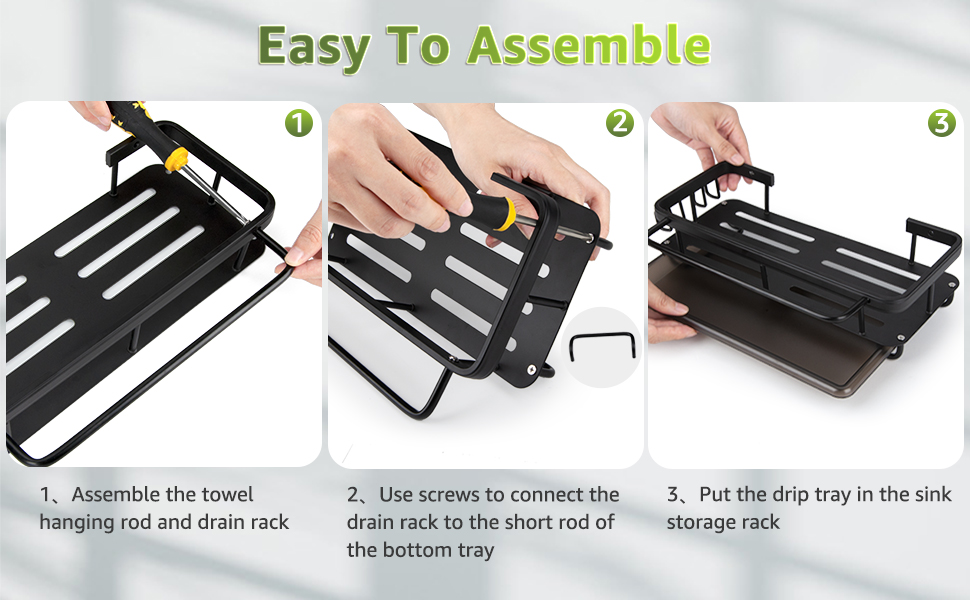 Easy To Assemble

1

2

3

1、Assemble the towel hanging rod and drain rack

2、Use screws to connect the drain rack to the short rod of the bottom tray

3、Put the drip tray in the sink storage rack